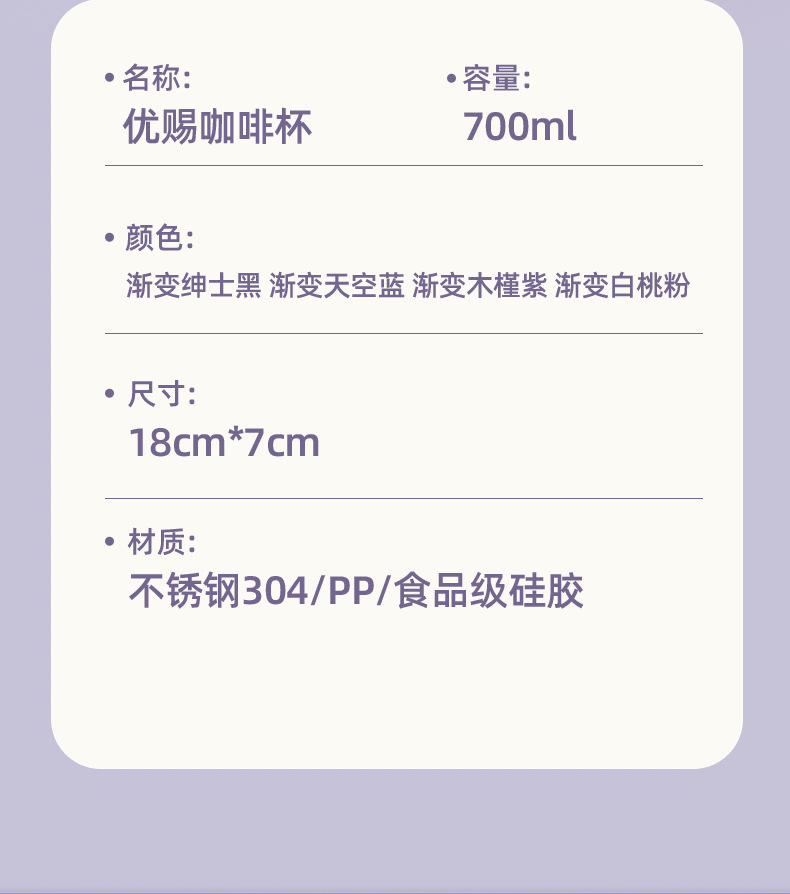 • 名称:
优赐咖啡杯

• 容量:
700ml

• 颜色:
渐变绅士黑 渐变天空蓝 渐变木槿紫 渐变白桃粉

• 尺寸:
18cm*7cm

• 材质:
不锈钢304/PP/食品级硅胶