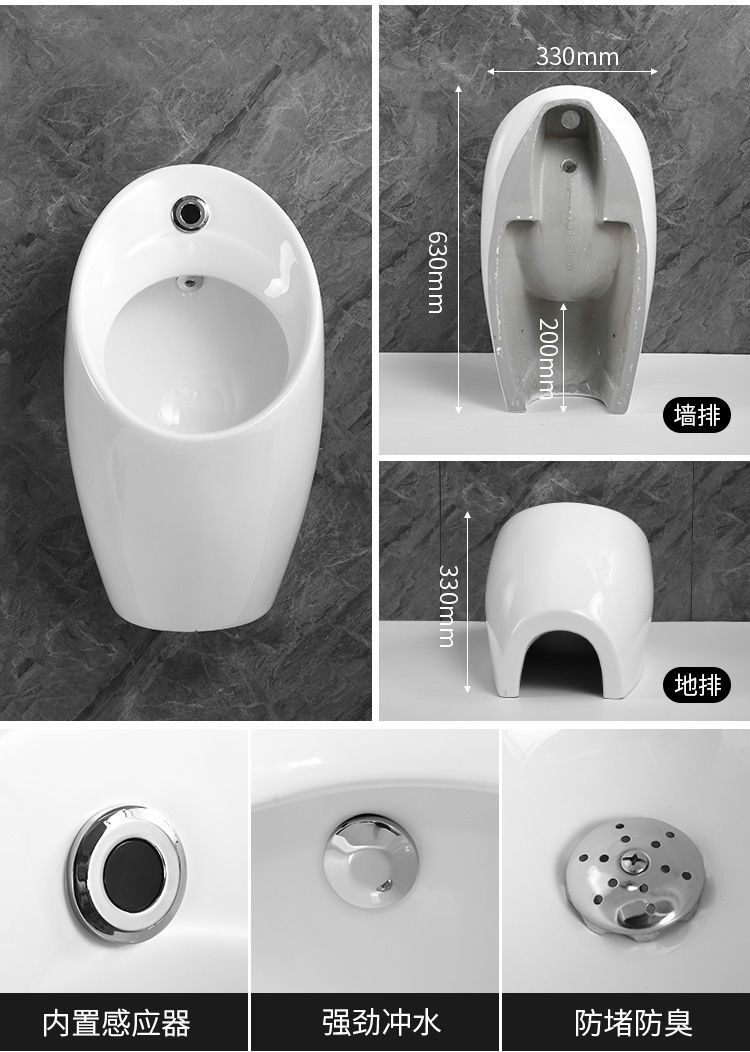 330mm

630mm

200mm

墙排

330mm

地排

内置感应器

强劲冲水

防堵防臭