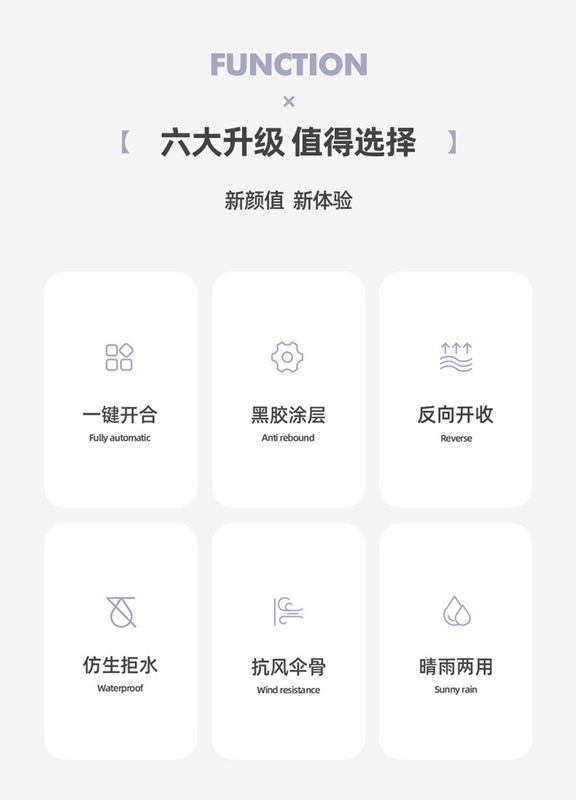 FUNCTION

×

【 六大升级 值得选择 】

新颜值 新体验

一键开合
Fully automatic

黑胶涂层
Anti rebound

反向开收
Reverse

仿生拒水
Waterproof

抗风伞骨
Wind resistance

晴雨两用
Sunny rain