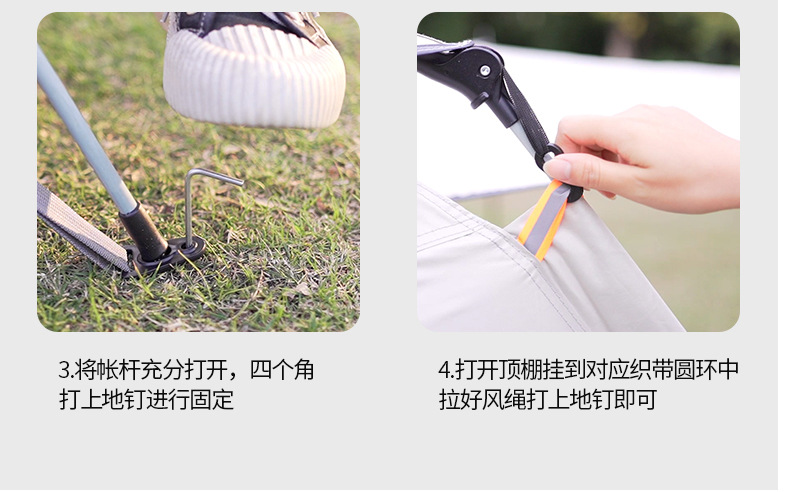 3.将帐杆充分打开，四个角打上地钉进行固定

4.打开顶棚挂到对应织带圆环中拉好风绳打上地钉即可