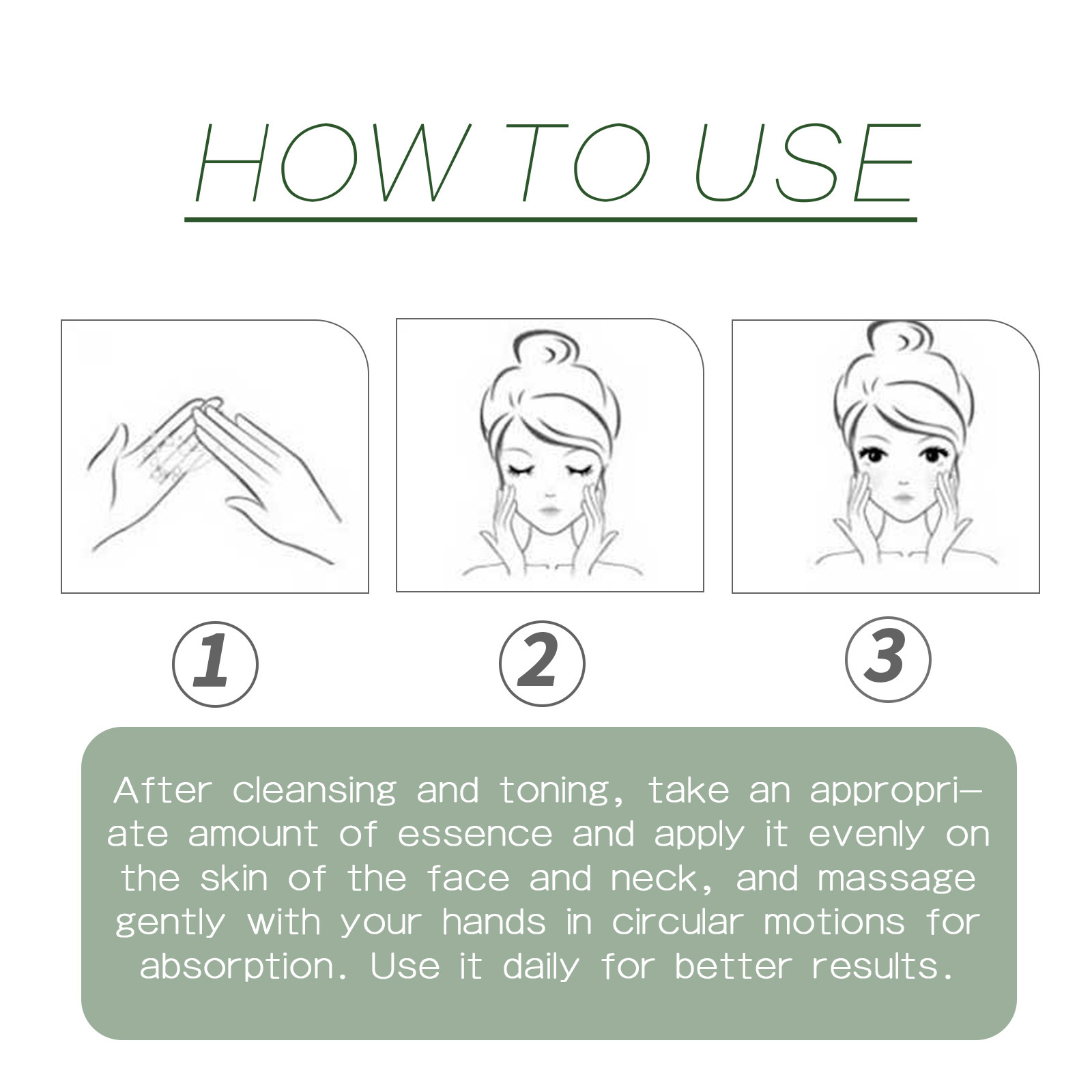 HOW TO USE

1

2

3

After cleansing and toning, take an appropriate amount of essence and apply it evenly on the skin of the face and neck, and massage gently with your hands in circular motions for absorption. Use it daily for better results.