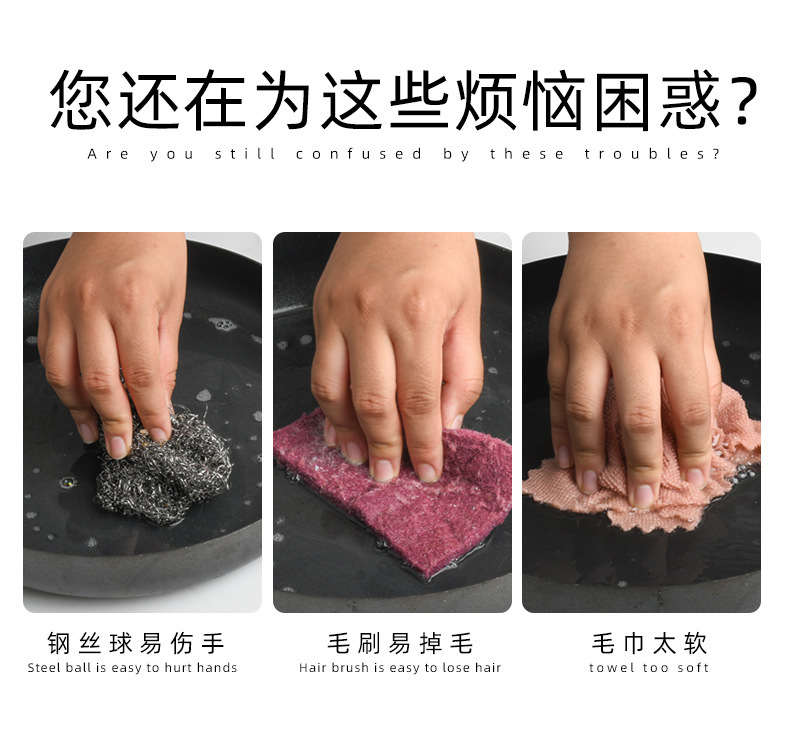 您还在为这些烦恼困惑?
Are you still confused by these troubles?

钢丝球易伤手
Steel ball is easy to hurt hands

毛刷易掉毛
Hair brush is easy to lose hair

毛巾太软
towel too soft