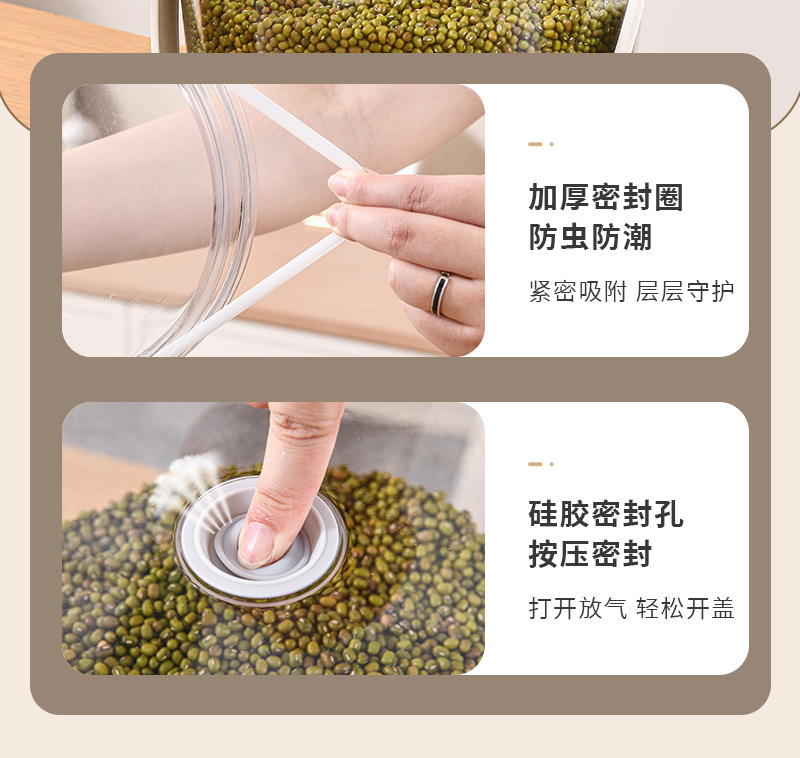 加厚密封圈
防虫防潮

紧密吸附 层层守护

硅胶密封孔
按压密封

打开放气 轻松开盖