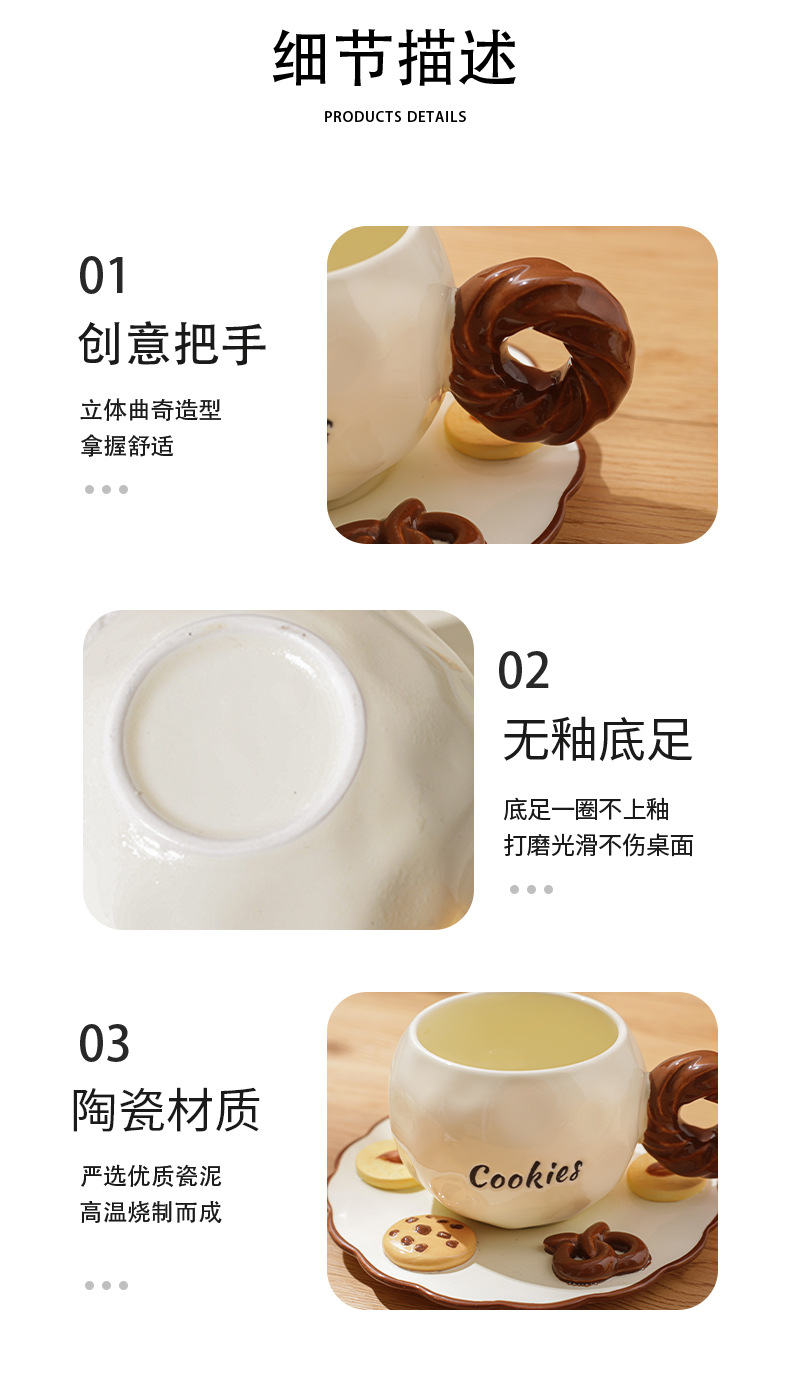 细节描述

PRODUCTS DETAILS

01

创意把手

立体曲奇造型
拿握舒适

02

无釉底足

底足一圈不上釉
打磨光滑不伤桌面

03

陶瓷材质

严选优质瓷泥
高温烧制而成

Cookies