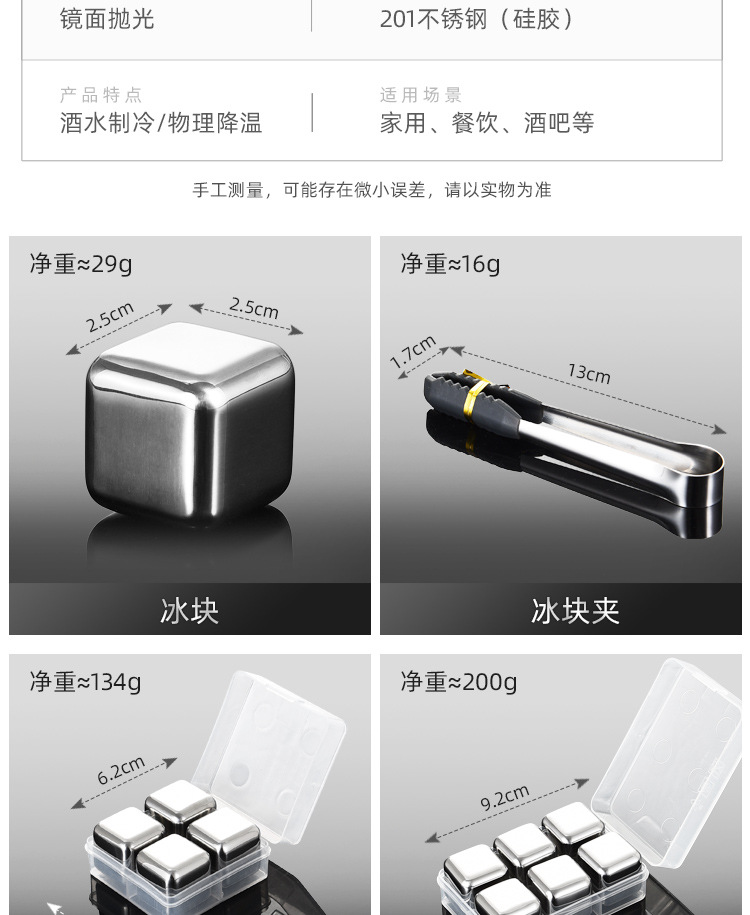 镜面抛光

201不锈钢（硅胶）

产品特点
酒水制冷/物理降温

适用场景
家用、餐饮、酒吧等

手工测量，可能存在微小误差，请以实物为准

净重≈29g
2.5cm
2.5cm
冰块

净重≈16g
1.7cm
13cm
冰块夹

净重≈134g
6.2cm

净重≈200g
9.2cm