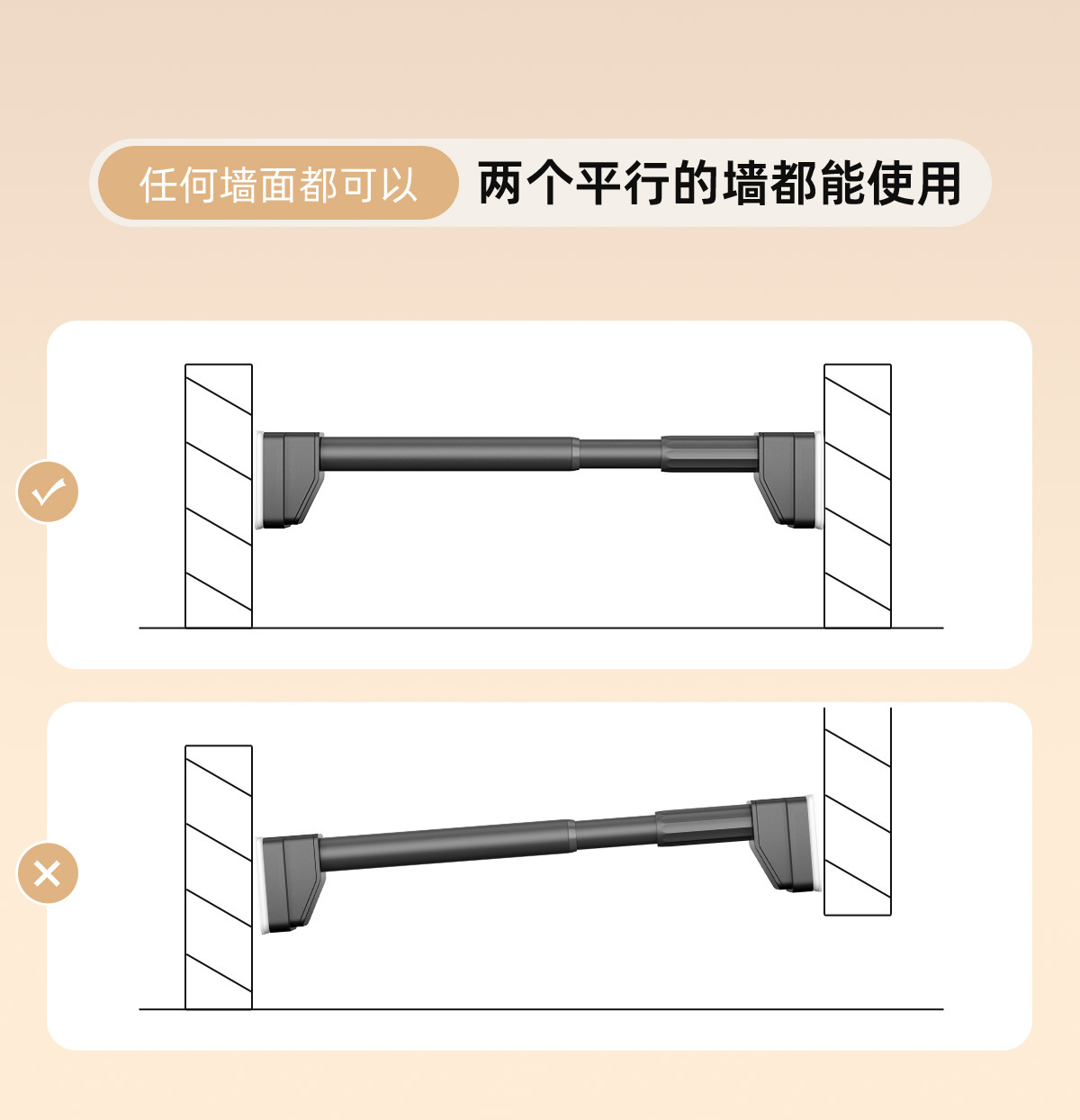 任何墙面都可以 两个平行的墙都能使用