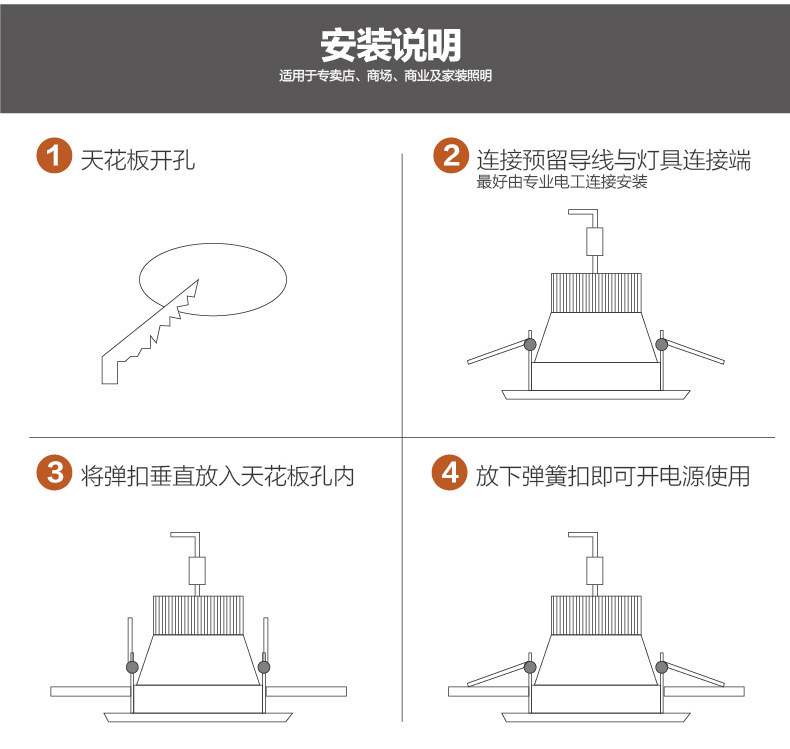 安装说明
适用于专卖店、商场、商业及家装照明

1 天花板开孔

2 连接预留导线与灯具连接端
最好由专业电工连接安装

3 将弹扣垂直放入天花板孔内

4 放下弹簧扣即可开电源使用