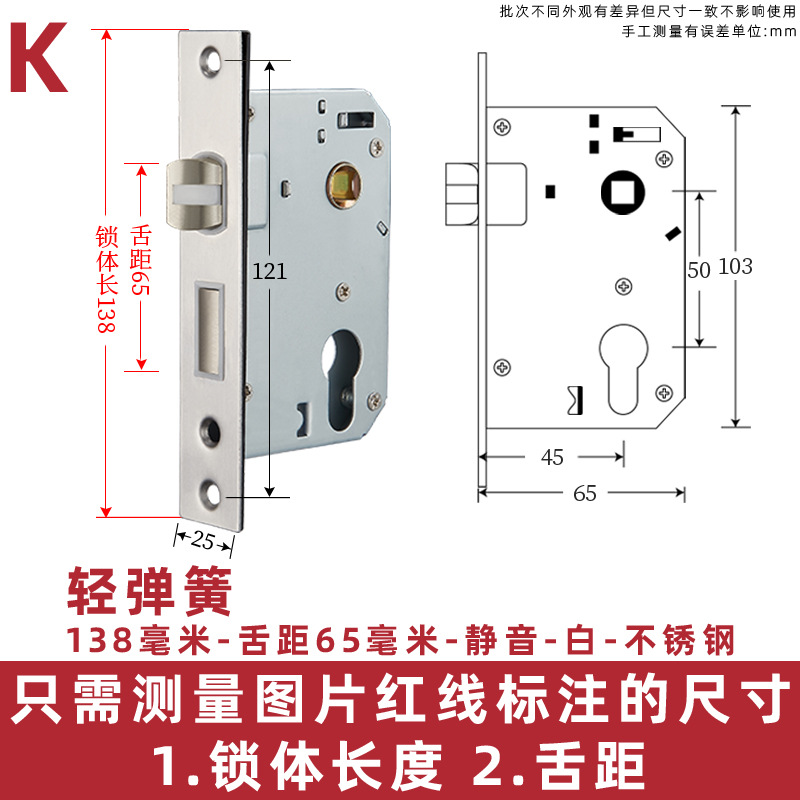 K

批次不同外观有差异但尺寸一致不影响使用
手工测量有误差单位:mm

锁体长138
舌距65
121
25

50
103
45
65

轻弹簧
138毫米-舌距65毫米-静音-白-不锈钢

只需测量图片红线标注的尺寸
1.锁体长度 2.舌距