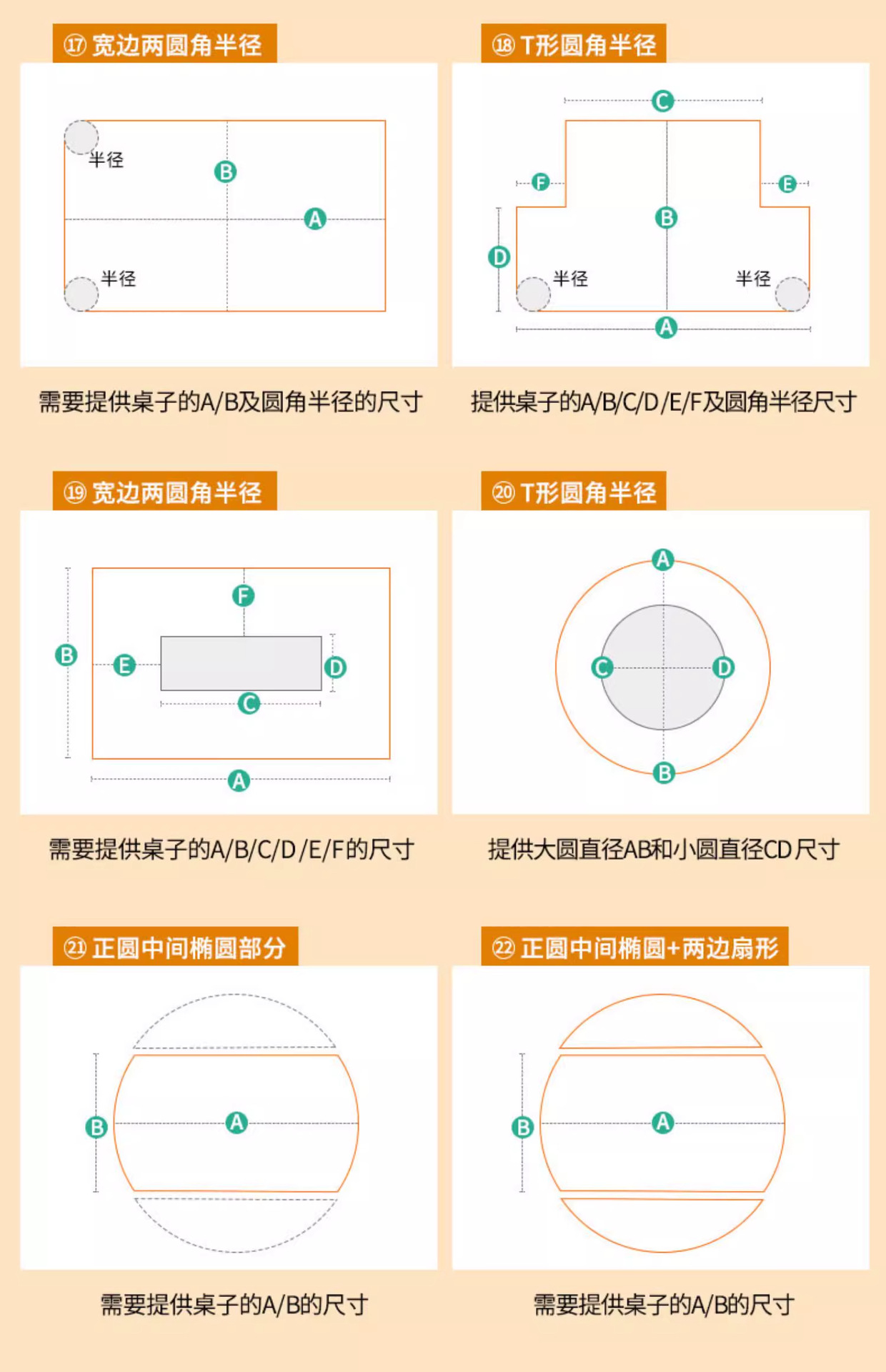 ⑰ 宽边两圆角半径

半径
B
A
半径

需要提供桌子的A/B及圆角半径的尺寸

⑱ T形圆角半径

C
F
E
B
D
半径
半径
A

提供桌子的A/B/C/D/E/F及圆角半径尺寸

⑲ 宽边两圆角半径

F
B
E
D
C
A

需要提供桌子的A/B/C/D/E/F的尺寸

⑳ T形圆角半径

A
C
D
B

提供大圆直径AB和小圆直径CD尺寸

㉑ 正圆中间椭圆部分

B
A

需要提供桌子的A/B的尺寸

㉒ 正圆中间椭圆+两边扇形

B
A

需要提供桌子的A/B的尺寸