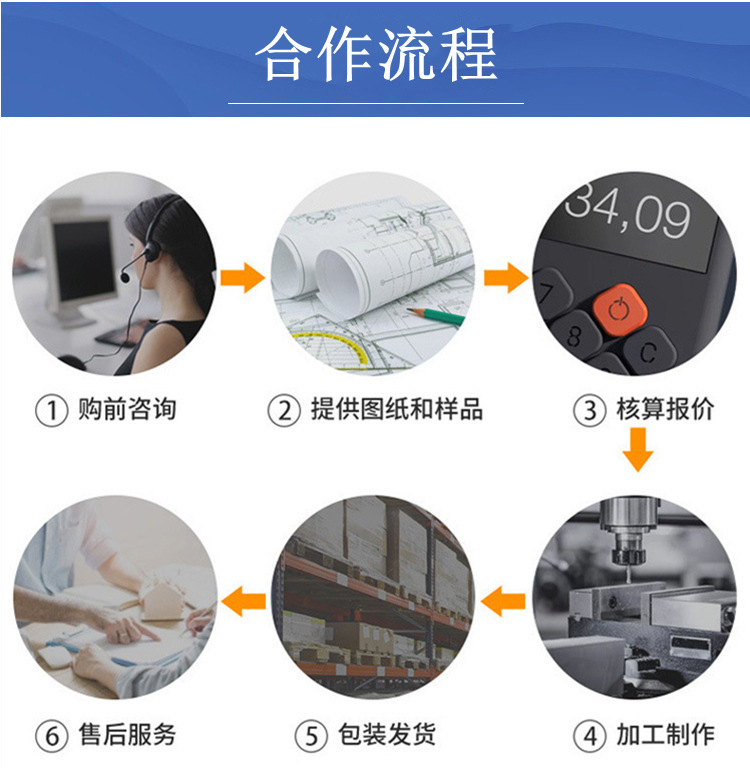 合作流程

34,09

7
8
C

① 购前咨询

② 提供图纸和样品

③ 核算报价

⑥ 售后服务

⑤ 包装发货

④ 加工制作