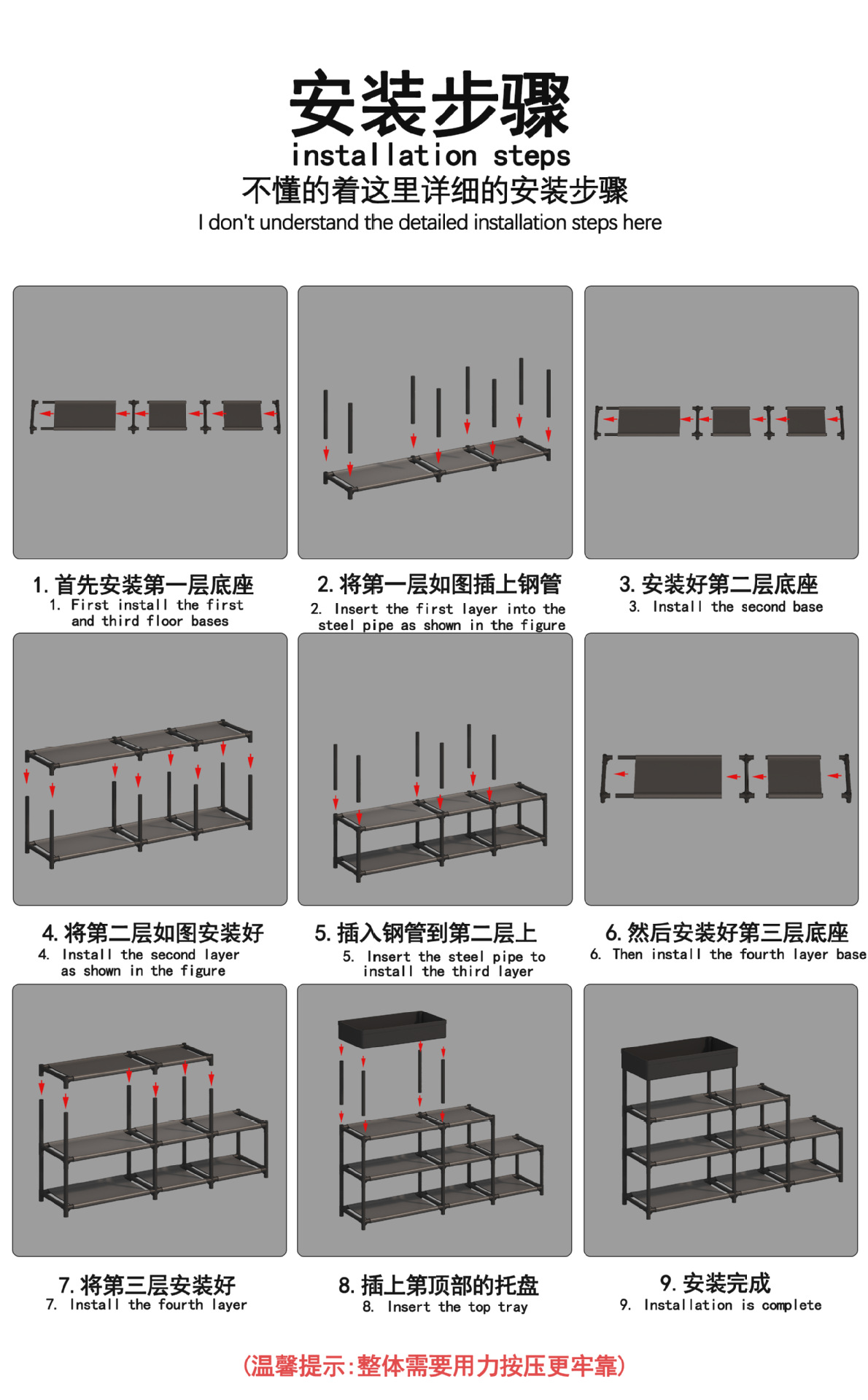 安装步骤
installation steps
不懂的着这里详细的安装步骤
I don't understand the detailed installation steps here

1. 首先安装第一层底座
1. First install the first and third floor bases

2. 将第一层如图插上钢管
2. Insert the first layer into the steel pipe as shown in the figure

3. 安装好第二层底座
3. Install the second base

4. 将第二层如图安装好
4. Install the second layer as shown in the figure

5. 插入钢管到第二层上
5. Insert the steel pipe to install the third layer

6. 然后安装好第三层底座
6. Then install the fourth layer base

7. 将第三层安装好
7. Install the fourth layer

8. 插上第顶部的托盘
8. Insert the top tray

9. 安装完成
9. Installation is complete

(温馨提示:整体需要用力按压更牢靠)