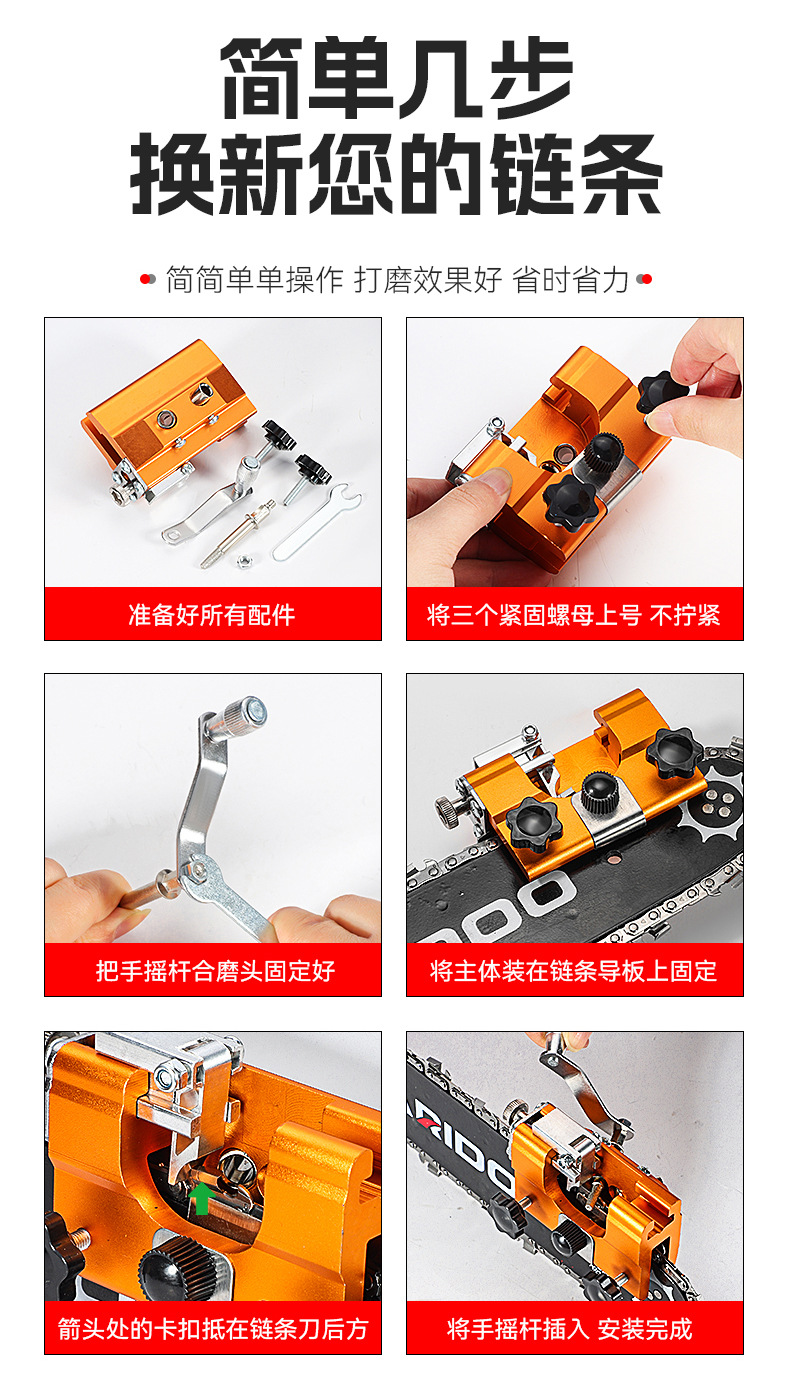 简单几步
换新您的链条

简简单单操作 打磨效果好 省时省力

准备好所有配件

将三个紧固螺母上号 不拧紧

把手摇杆合磨头固定好

将主体装在链条导板上固定

箭头处的卡扣抵在链条刀后方

将手摇杆插入 安装完成