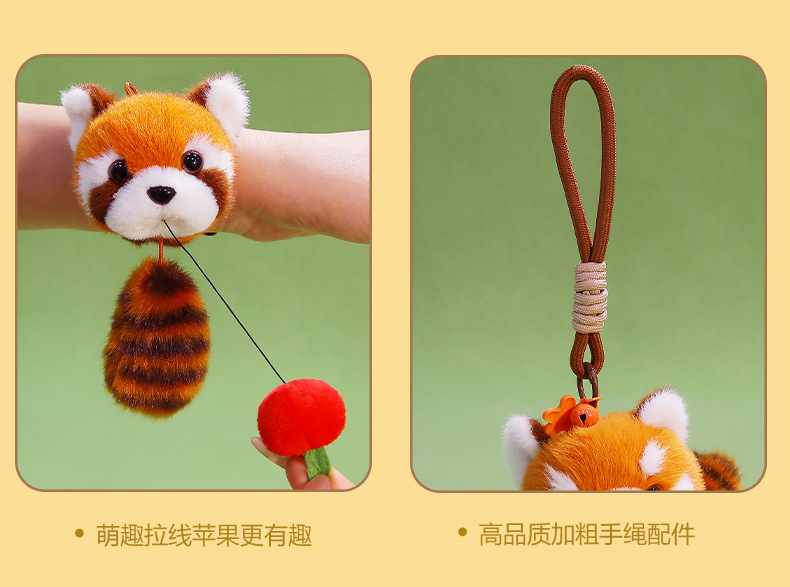 • 萌趣拉线苹果更有趣

• 高品质加粗手绳配件