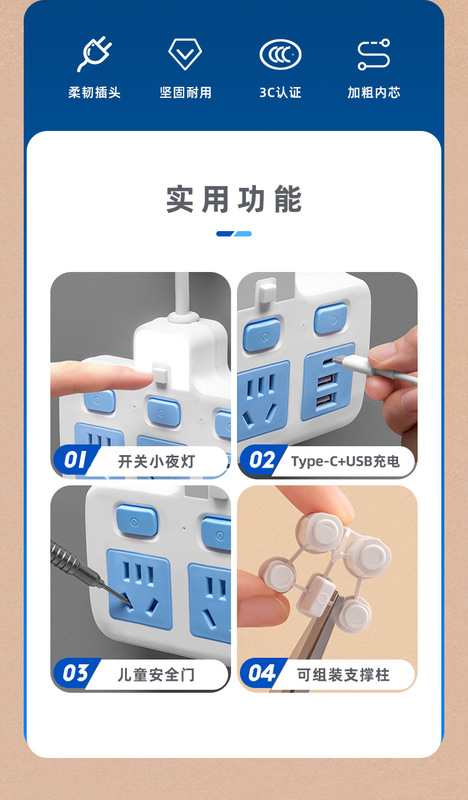 柔韧插头 坚固耐用 3C认证 加粗内芯

实用功能

01 开关小夜灯

02 Type-C+USB充电

03 儿童安全门

04 可组装支撑柱