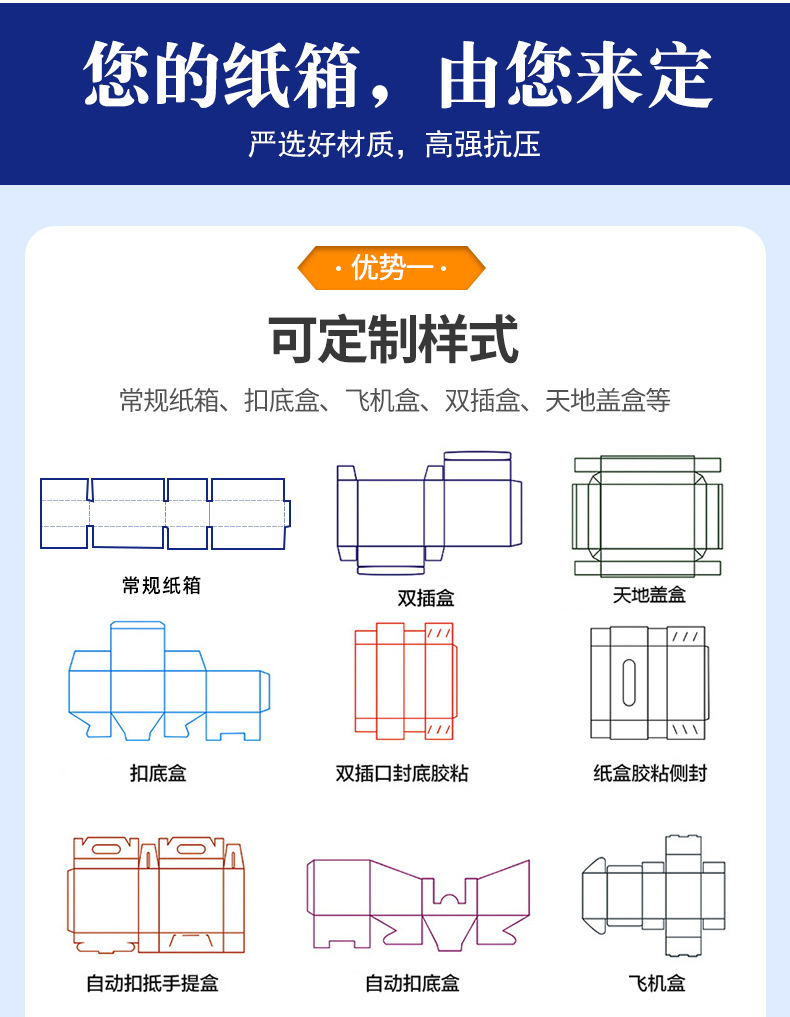 您的纸箱，由您来定

严选好材质，高强抗压

· 优势一 ·

可定制样式

常规纸箱、扣底盒、飞机盒、双插盒、天地盖盒等

常规纸箱

双插盒

天地盖盒

扣底盒

双插口封底胶粘

纸盒胶粘侧封

自动扣抵手提盒

自动扣底盒

飞机盒