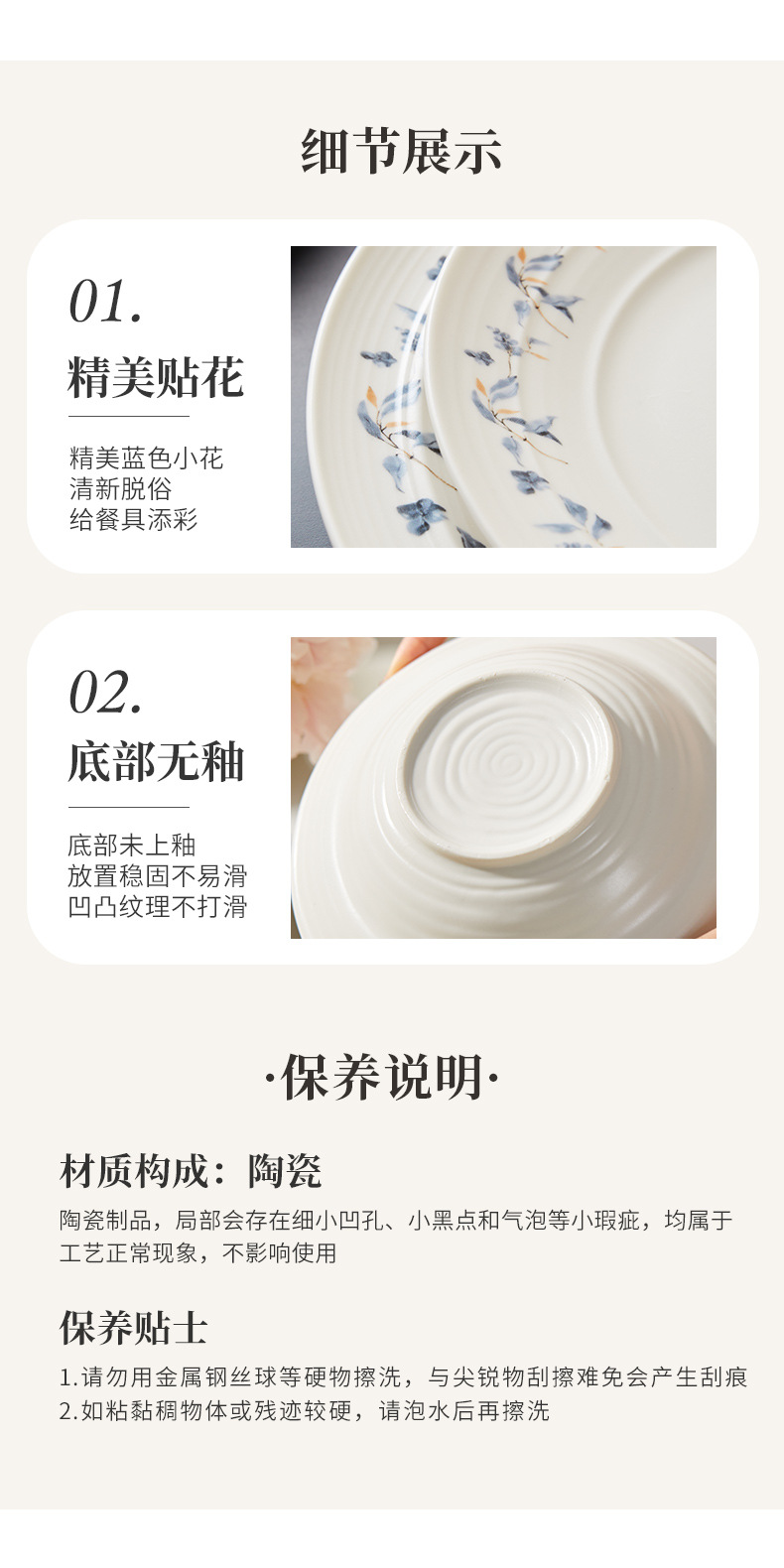 细节展示

01.
精美贴花

精美蓝色小花
清新脱俗
给餐具添彩

02.
底部无釉

底部未上釉
放置稳固不易滑
凹凸纹理不打滑

·保养说明·

材质构成：陶瓷

陶瓷制品，局部会存在细小凹孔、小黑点和气泡等小瑕疵，均属于工艺正常现象，不影响使用

保养贴士

1.请勿用金属钢丝球等硬物擦洗，与尖锐物刮擦难免会产生刮痕
2.如粘黏稠物体或残迹较硬，请泡水后再擦洗