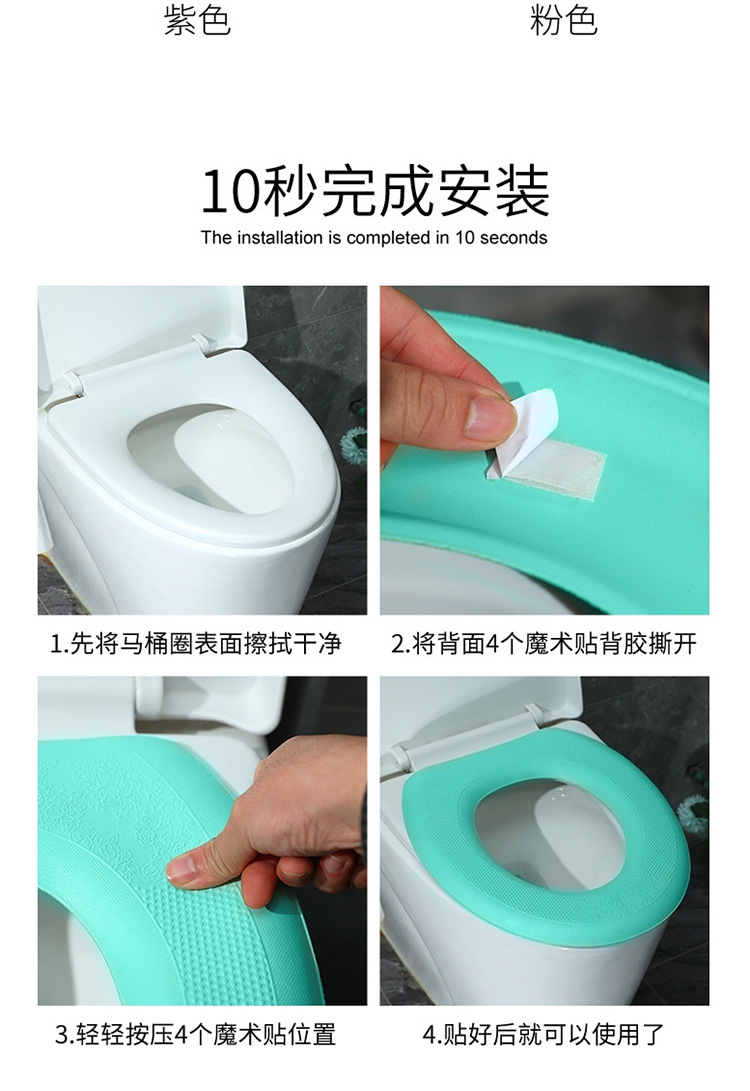 紫色

粉色

10秒完成安装

The installation is completed in 10 seconds

1.先将马桶圈表面擦拭干净

2.将背面4个魔术贴背胶撕开

3.轻轻按压4个魔术贴位置

4.贴好后就可以使用了