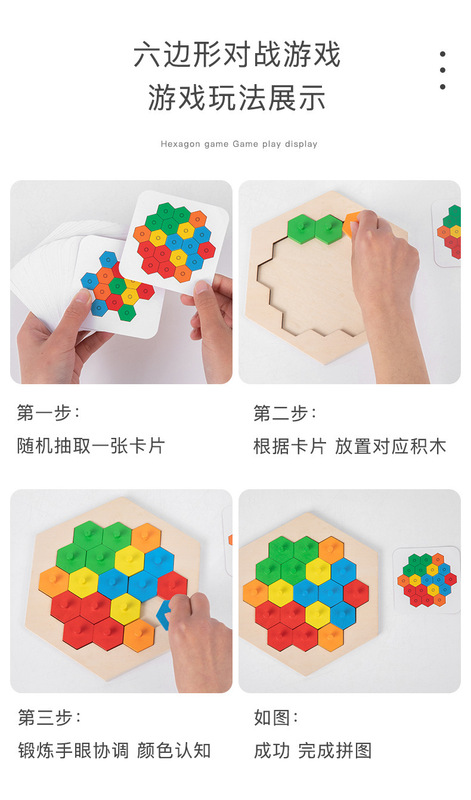 六边形对战游戏
游戏玩法展示

Hexagon game Game play display

第一步：
随机抽取一张卡片

第二步：
根据卡片 放置对应积木

第三步：
锻炼手眼协调 颜色认知

如图：
成功 完成拼图