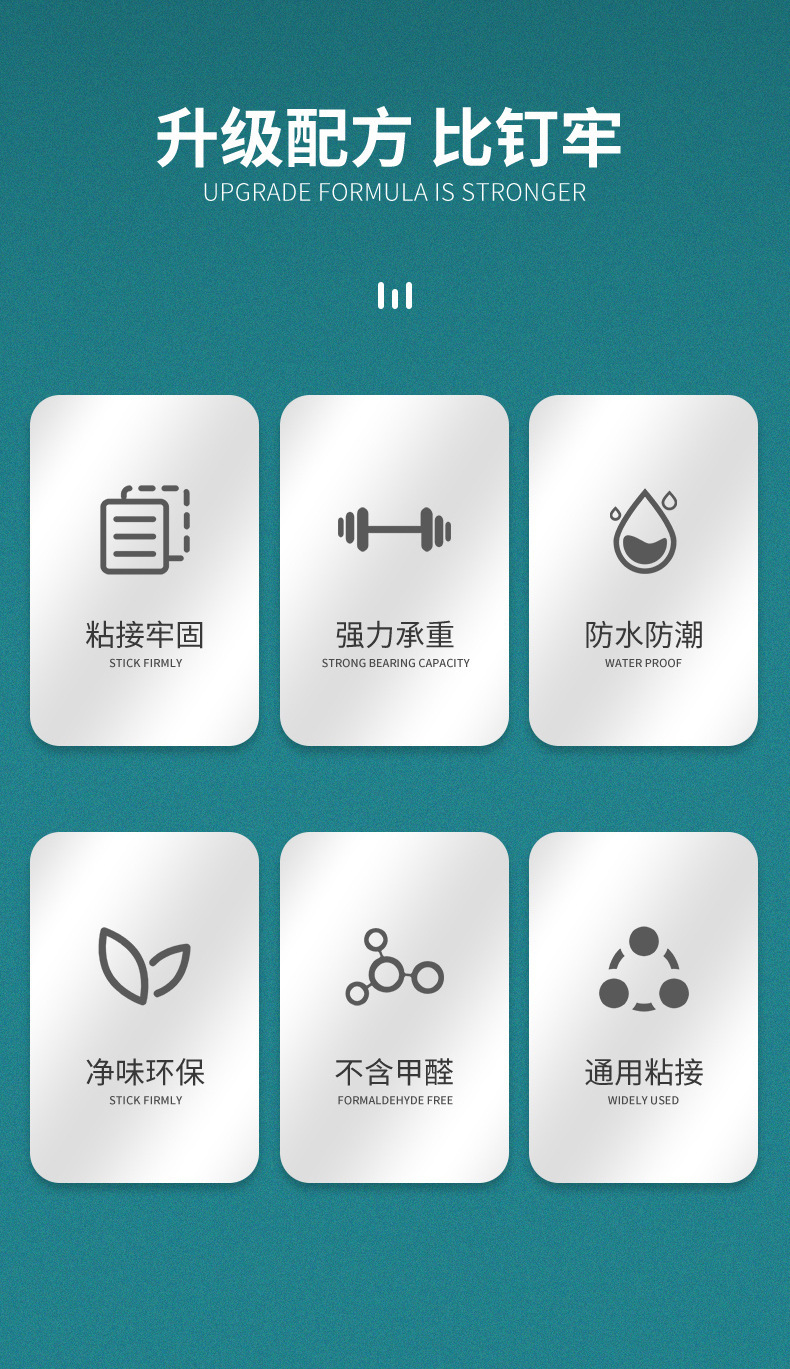 升级配方 比钉牢
UPGRADE FORMULA IS STRONGER

粘接牢固
STICK FIRMLY

强力承重
STRONG BEARING CAPACITY

防水防潮
WATER PROOF

净味环保
STICK FIRMLY

不含甲醛
FORMALDEHYDE FREE

通用粘接
WIDELY USED