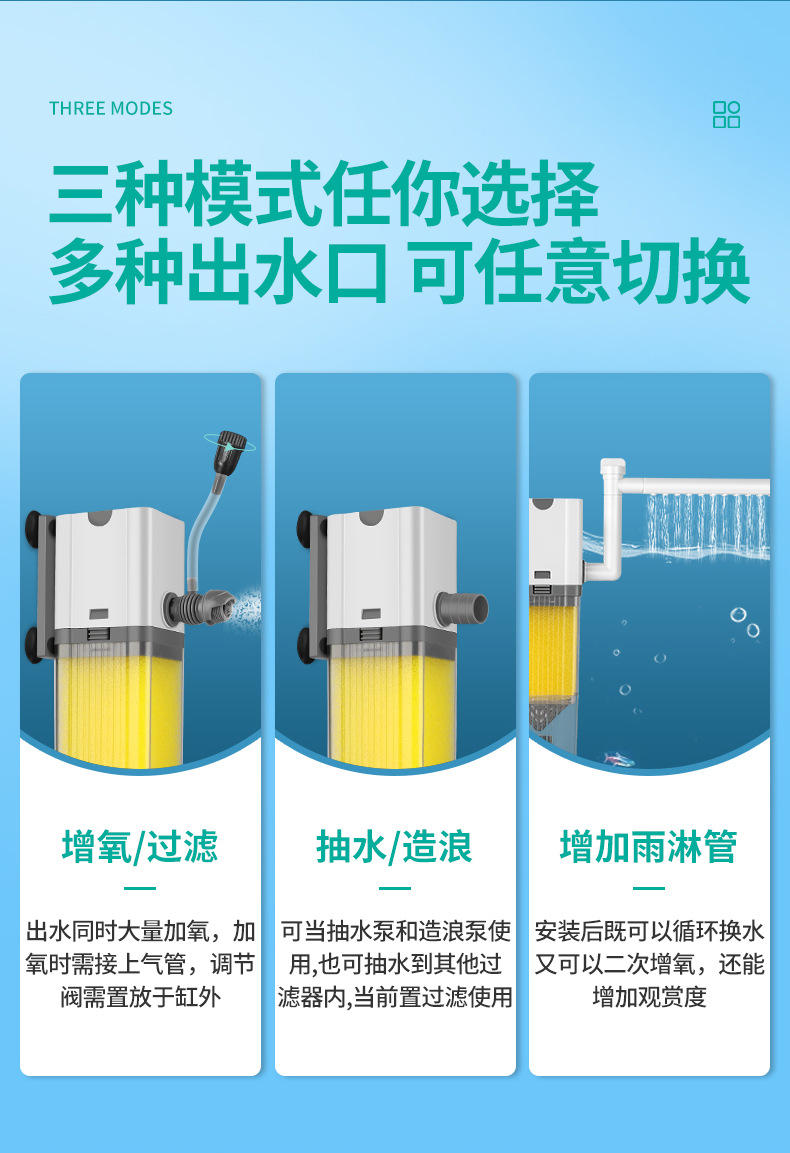 THREE MODES

三种模式任你选择
多种出水口 可任意切换

增氧/过滤

出水同时大量加氧，加氧时需接上气管，调节阀需置放于缸外

抽水/造浪

可当抽水泵和造浪泵使用,也可抽水到其他过滤器内,当前置过滤使用

增加雨淋管

安装后既可以循环换水又可以二次增氧，还能增加观赏度