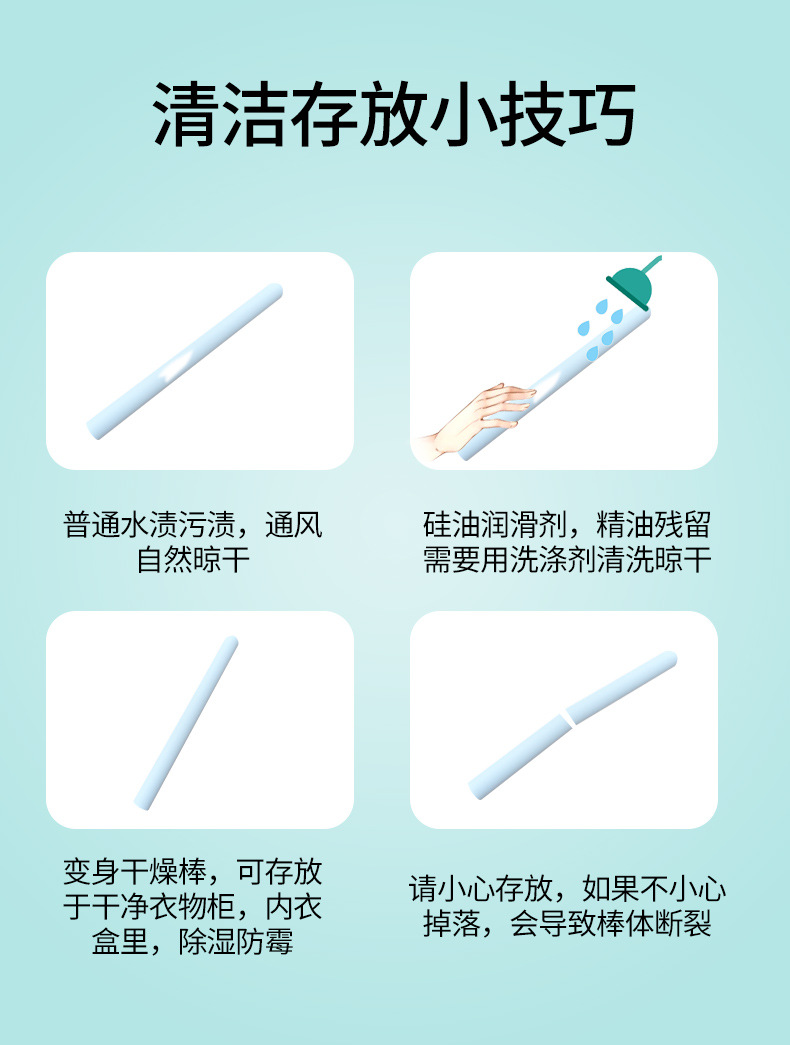 清洁存放小技巧

普通水渍污渍，通风自然晾干

硅油润滑剂，精油残留需要用洗涤剂清洗晾干

变身干燥棒，可存放于干净衣物柜，内衣盒里，除湿防霉

请小心存放，如果不小心掉落，会导致棒体断裂