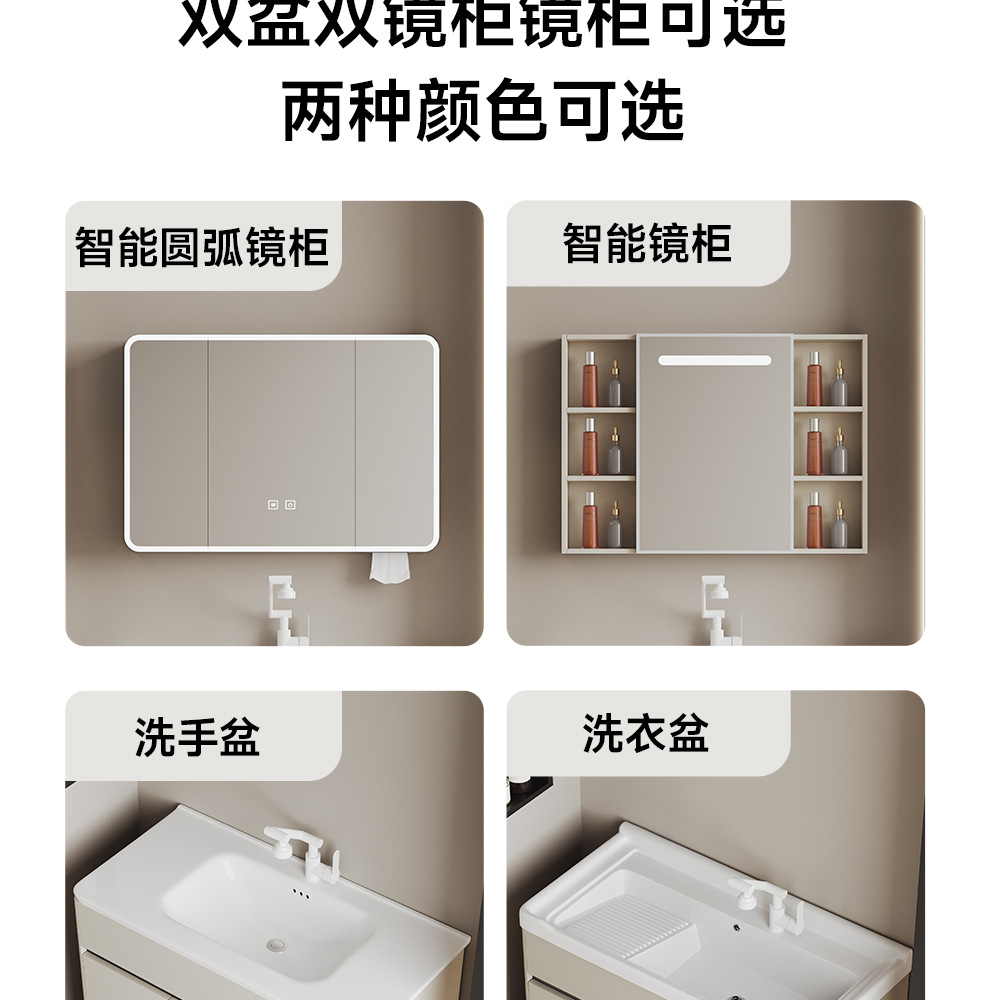 双盆双镜柜镜柜可选
两种颜色可选

智能圆弧镜柜

智能镜柜

洗手盆

洗衣盆