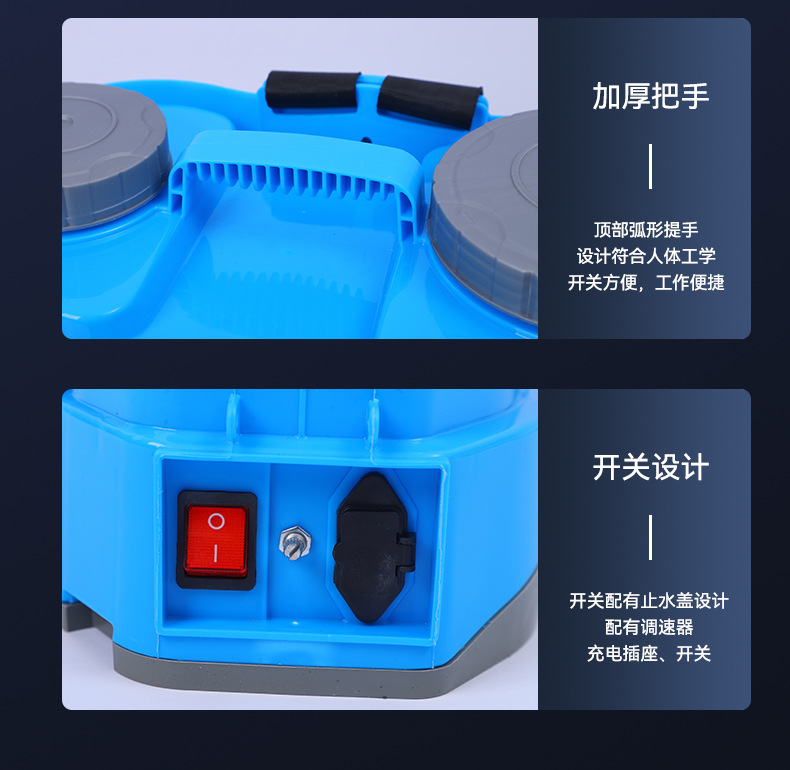 加厚把手

顶部弧形提手
设计符合人体工学
开关方便，工作便捷

O
I

开关设计

开关配有止水盖设计
配有调速器
充电插座、开关