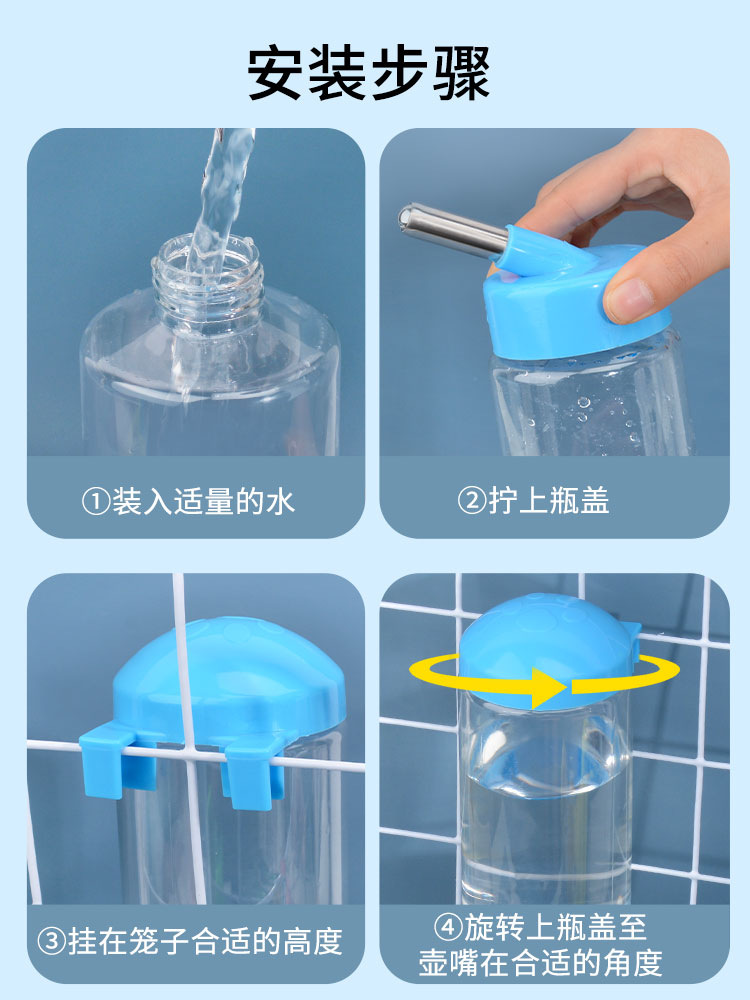 安装步骤

①装入适量的水

②拧上瓶盖

③挂在笼子合适的高度

④旋转上瓶盖至壶嘴在合适的角度