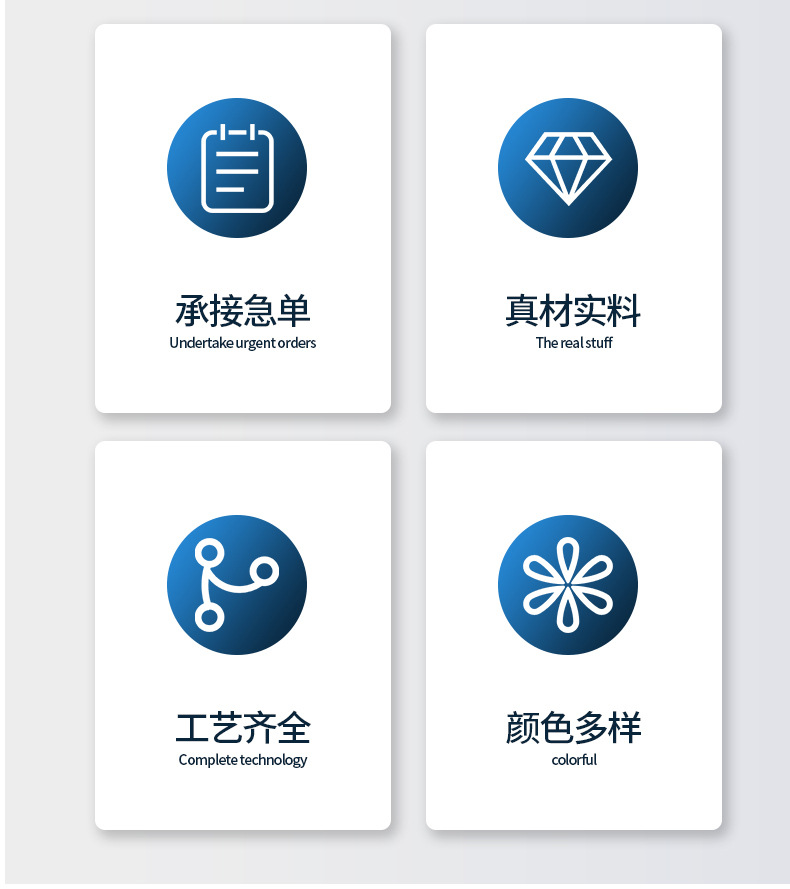 承接急单
Undertake urgent orders

真材实料
The real stuff

工艺齐全
Complete technology

颜色多样
colorful