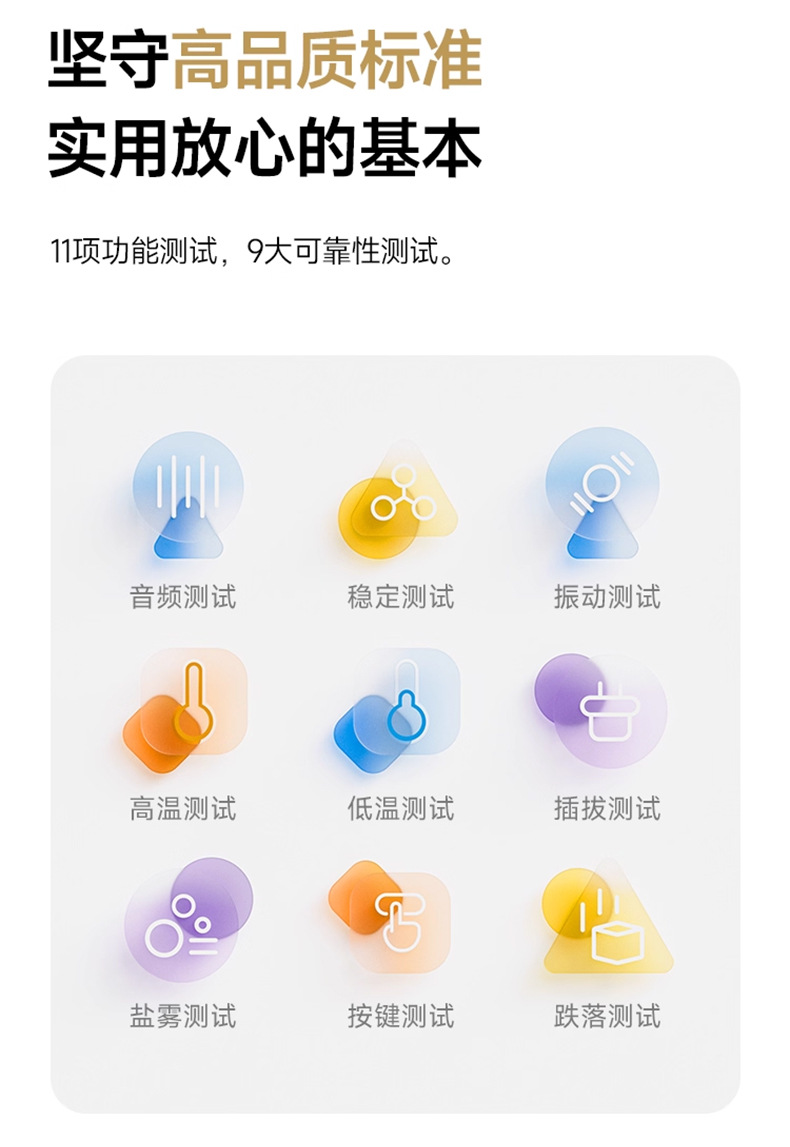 坚守高品质标准
实用放心的基本

11项功能测试，9大可靠性测试。

音频测试
稳定测试
振动测试

高温测试
低温测试
插拔测试

盐雾测试
按键测试
跌落测试