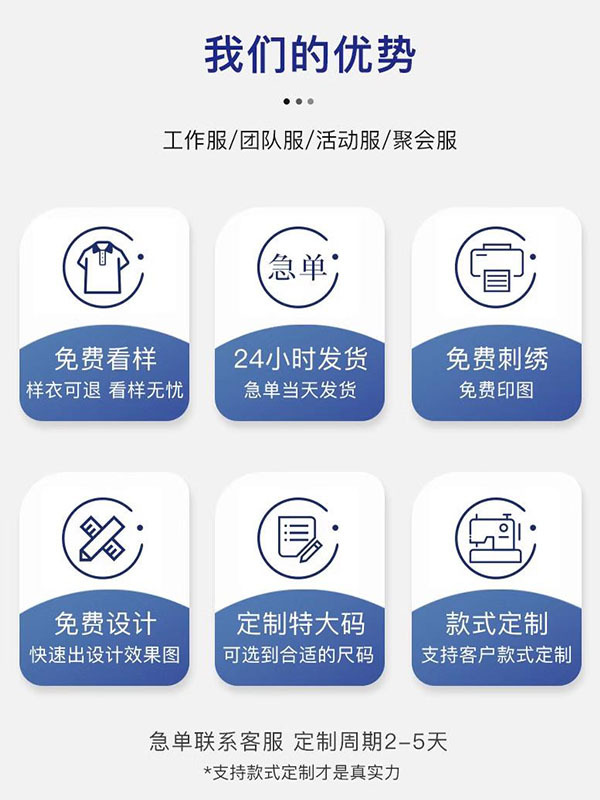 我们的优势

工作服/团队服/活动服/聚会服

免费看样
样衣可退 看样无忧

急单

24小时发货
急单当天发货

免费刺绣
免费印图

免费设计
快速出设计效果图

定制特大码
可选到合适的尺码

款式定制
支持客户款式定制

急单联系客服 定制周期2-5天
*支持款式定制才是真实力