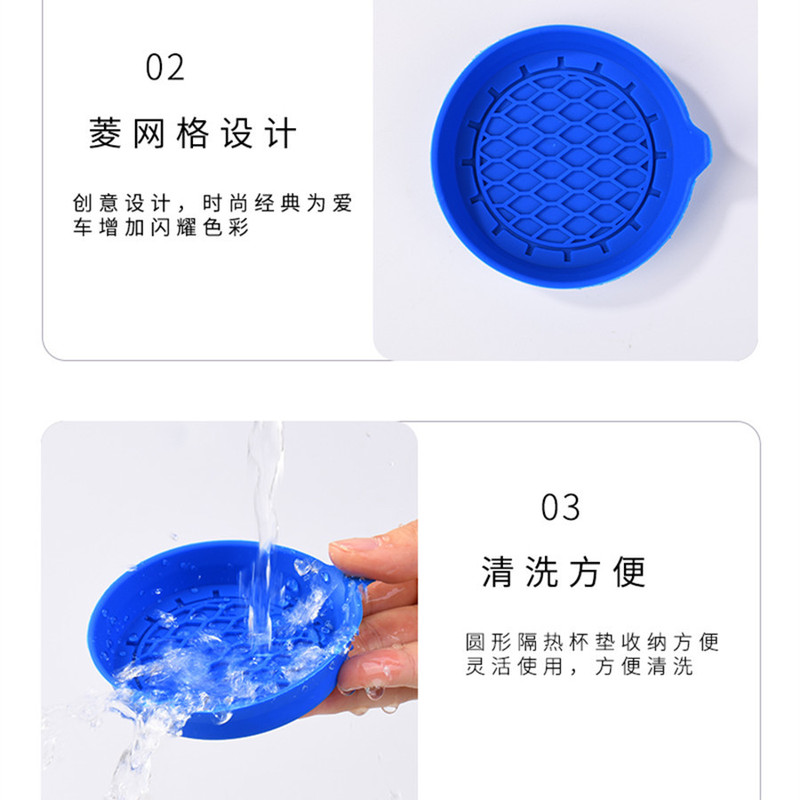 02

菱网格设计

创意设计，时尚经典为爱车增加闪耀色彩

03

清洗方便

圆形隔热杯垫收纳方便灵活使用，方便清洗