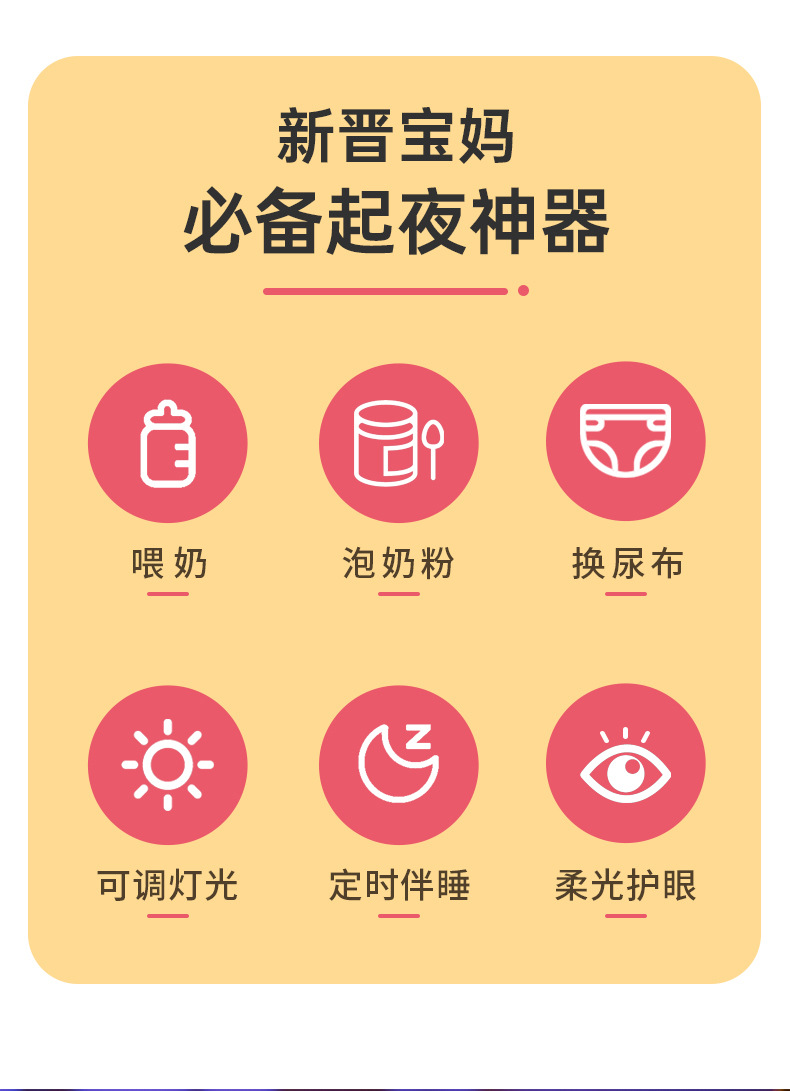 新晋宝妈
必备起夜神器

喂奶

泡奶粉

换尿布

可调灯光

定时伴睡

柔光护眼