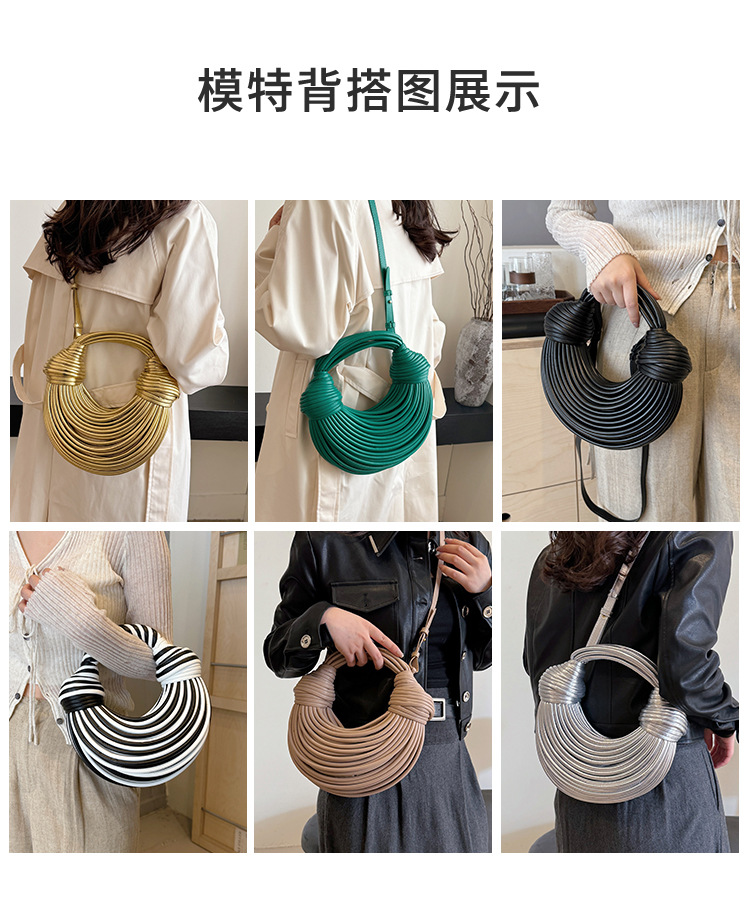 模特背搭图展示