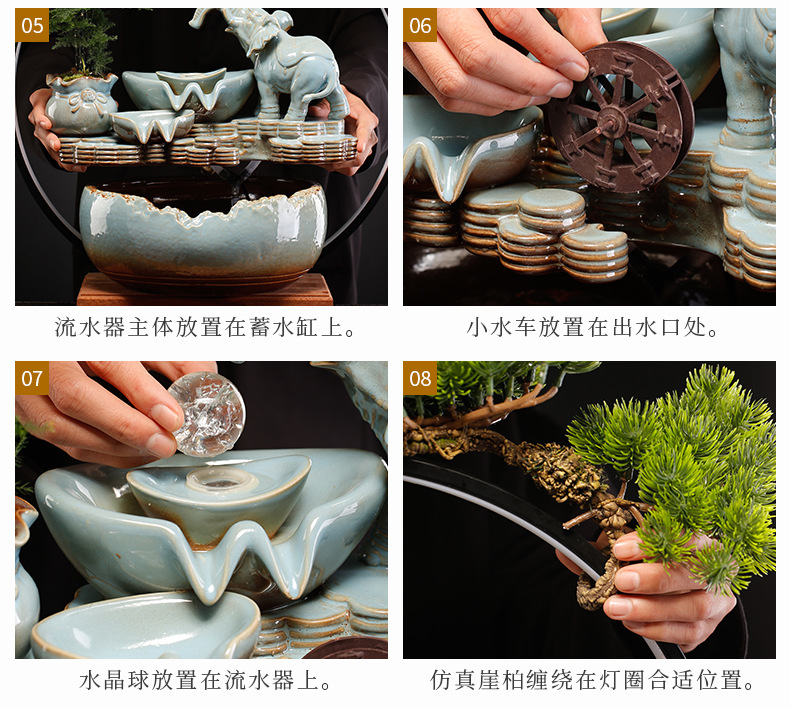 05

流水器主体放置在蓄水缸上。

06

小水车放置在出水口处。

07

水晶球放置在流水器上。

08

仿真崖柏缠绕在灯圈合适位置。