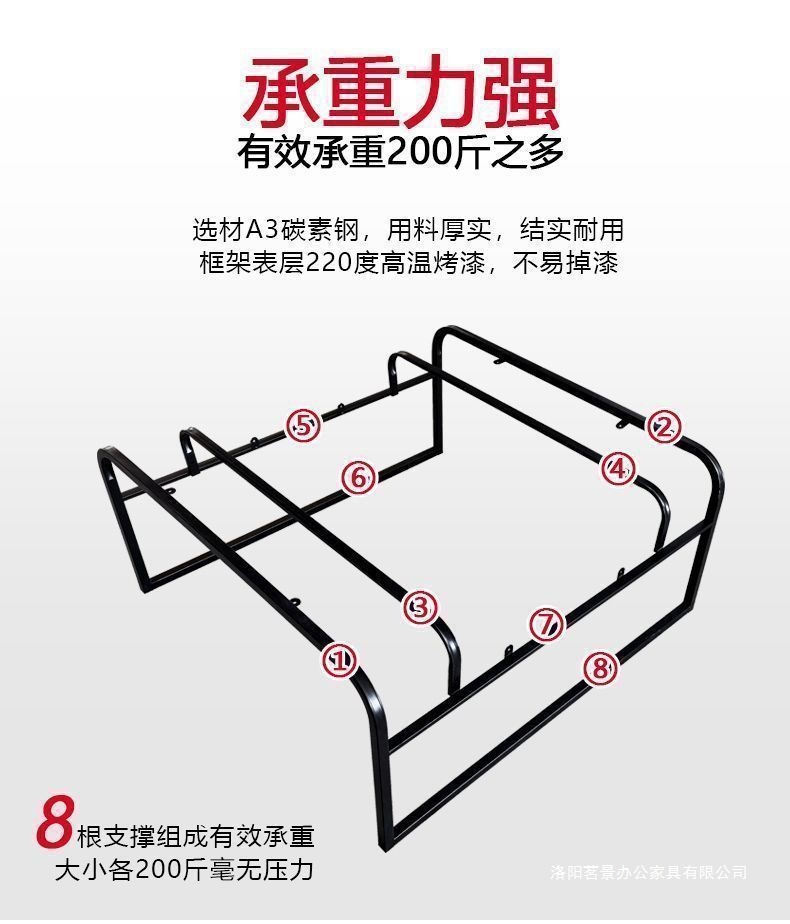 承重力强
有效承重200斤之多

选材A3碳素钢，用料厚实，结实耐用
框架表层220度高温烤漆，不易掉漆

⑤
②
⑥
④
③
⑦
①
⑧

8根支撑组成有效承重
大小各200斤毫无压力

洛阳茗景办公家具有限公司