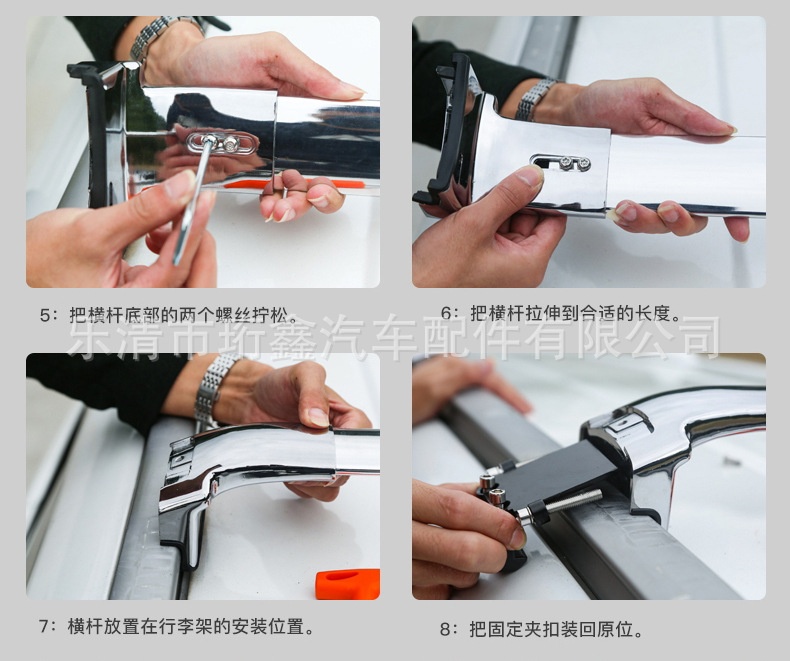 5：把横杆底部的两个螺丝拧松。

6：把横杆拉伸到合适的长度。

乐清市珩鑫汽车配件有限公司

7：横杆放置在行李架的安装位置。

8：把固定夹扣装回原位。