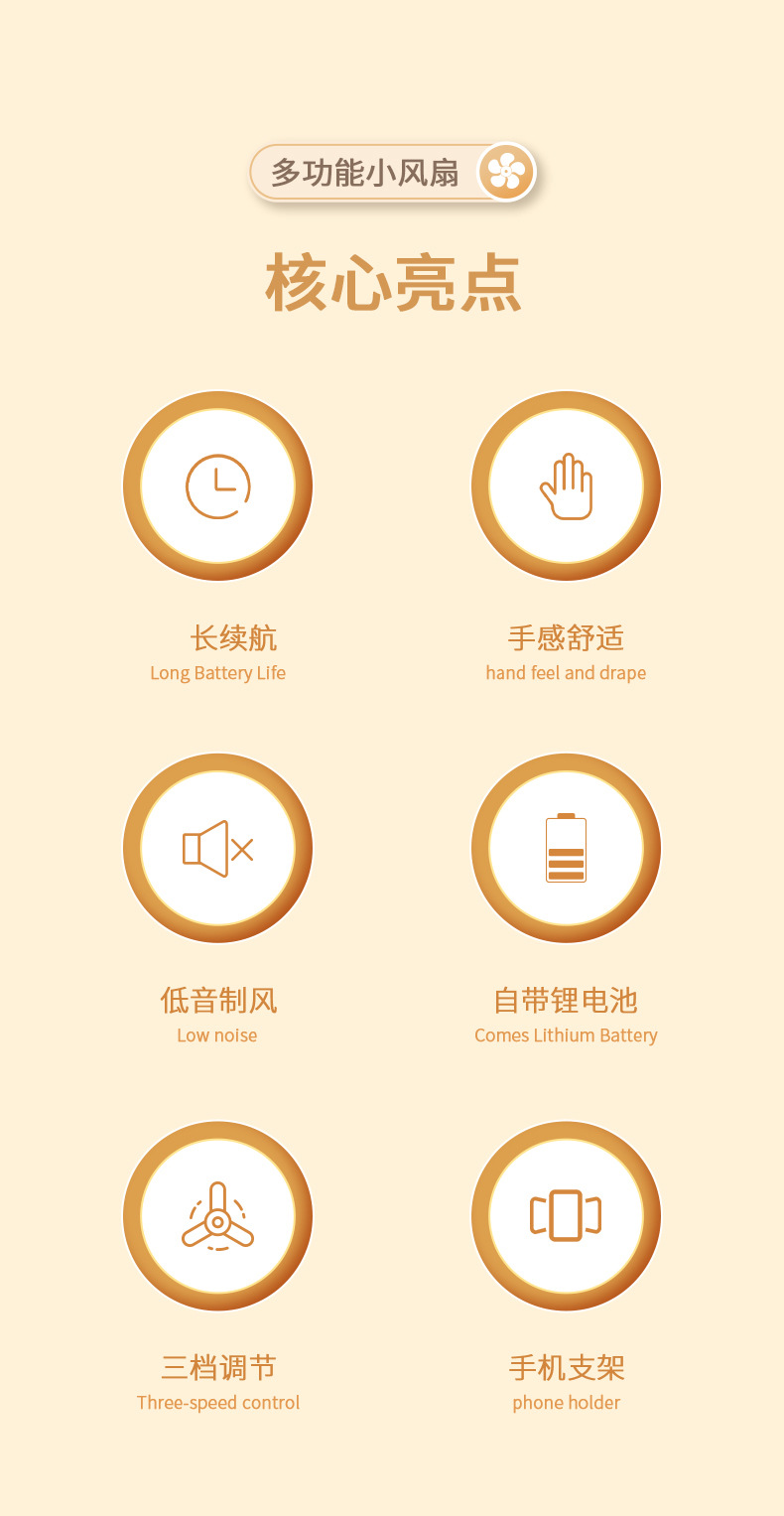 多功能小风扇

核心亮点

长续航
Long Battery Life

手感舒适
hand feel and drape

低音制风
Low noise

自带锂电池
Comes Lithium Battery

三档调节
Three-speed control

手机支架
phone holder