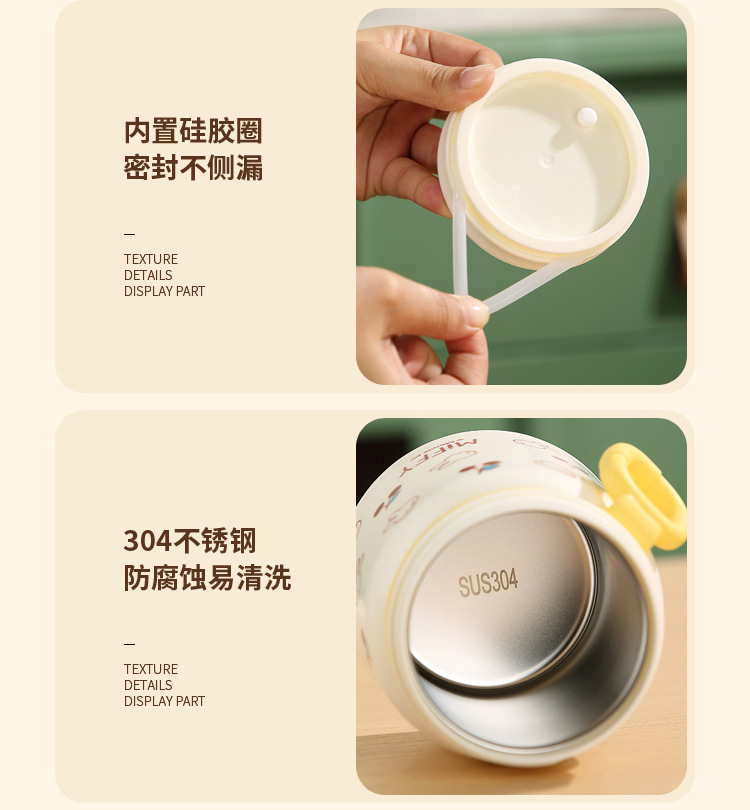 内置硅胶圈
密封不侧漏

—
TEXTURE
DETAILS
DISPLAY PART

304不锈钢
防腐蚀易清洗

—
TEXTURE
DETAILS
DISPLAY PART

MIFFY

SUS304