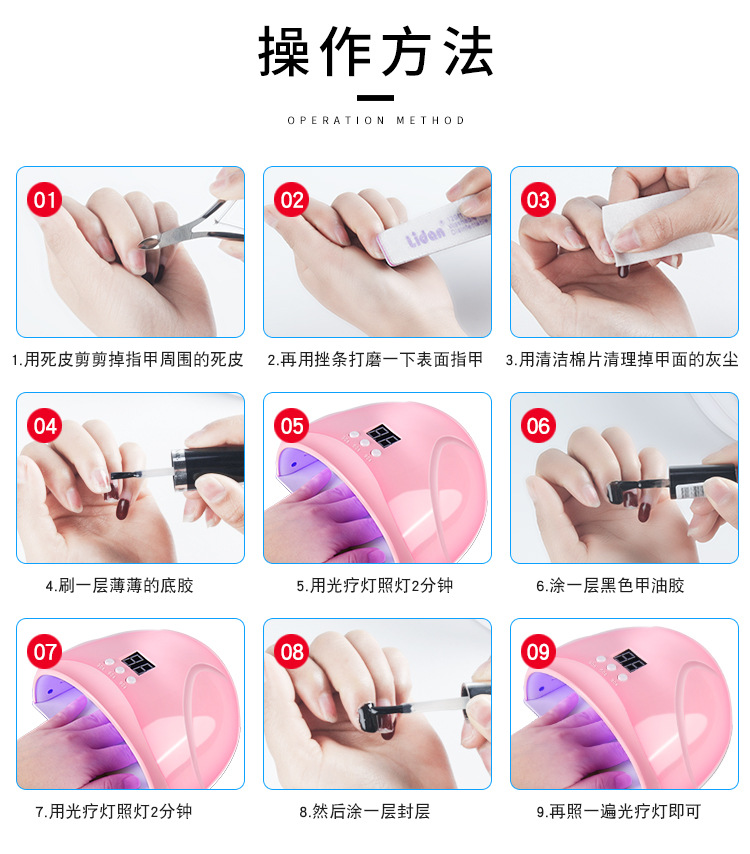 操作方法

OPERATION METHOD

01

1.用死皮剪剪掉指甲周围的死皮

02

Lidan

2.再用挫条打磨一下表面指甲

03

3.用清洁棉片清理掉甲面的灰尘

04

4.刷一层薄薄的底胶

05

5.用光疗灯照灯2分钟

06

6.涂一层黑色甲油胶

07

7.用光疗灯照灯2分钟

08

8.然后涂一层封层

09

9.再照一遍光疗灯即可