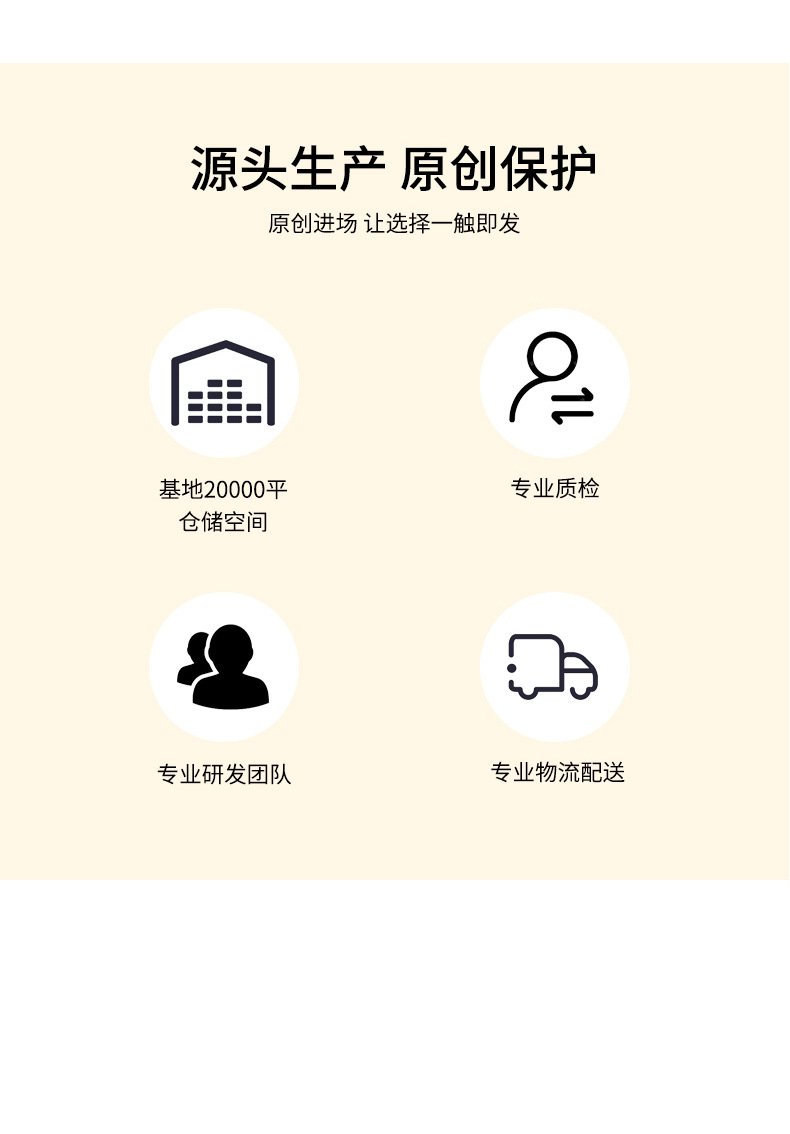 源头生产 原创保护

原创进场 让选择一触即发

基地20000平
仓储空间

专业质检

专业研发团队

专业物流配送