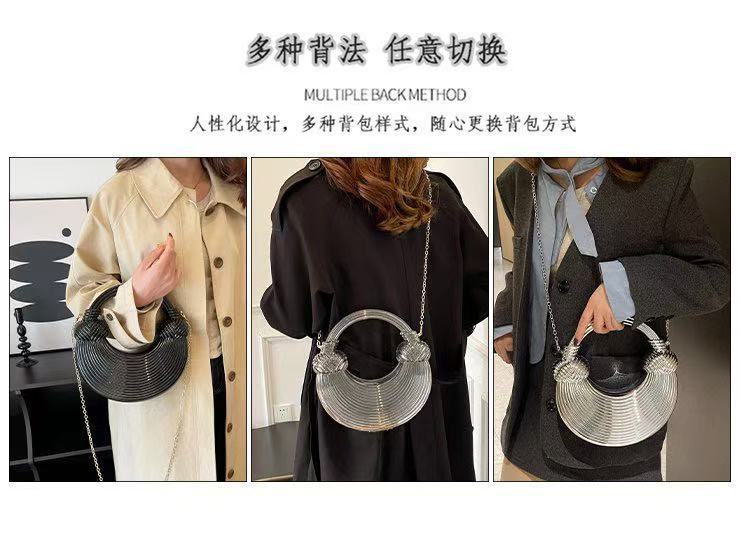 多种背法 任意切换

MULTIPLE BACK METHOD

人性化设计，多种背包样式，随心更换背包方式