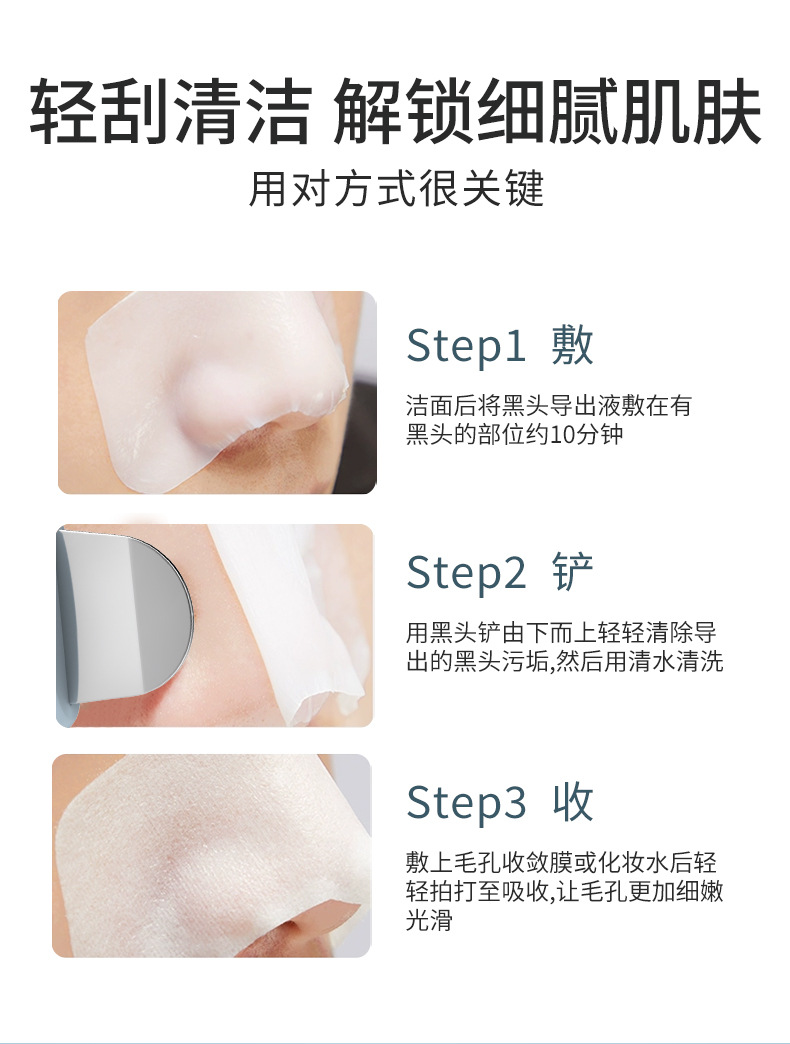 轻刮清洁 解锁细腻肌肤

用对方式很关键

Step1 敷

洁面后将黑头导出液敷在有黑头的部位约10分钟

Step2 铲

用黑头铲由下而上轻轻清除导出的黑头污垢,然后用清水清洗

Step3 收

敷上毛孔收敛膜或化妆水后轻轻拍打至吸收,让毛孔更加细嫩光滑