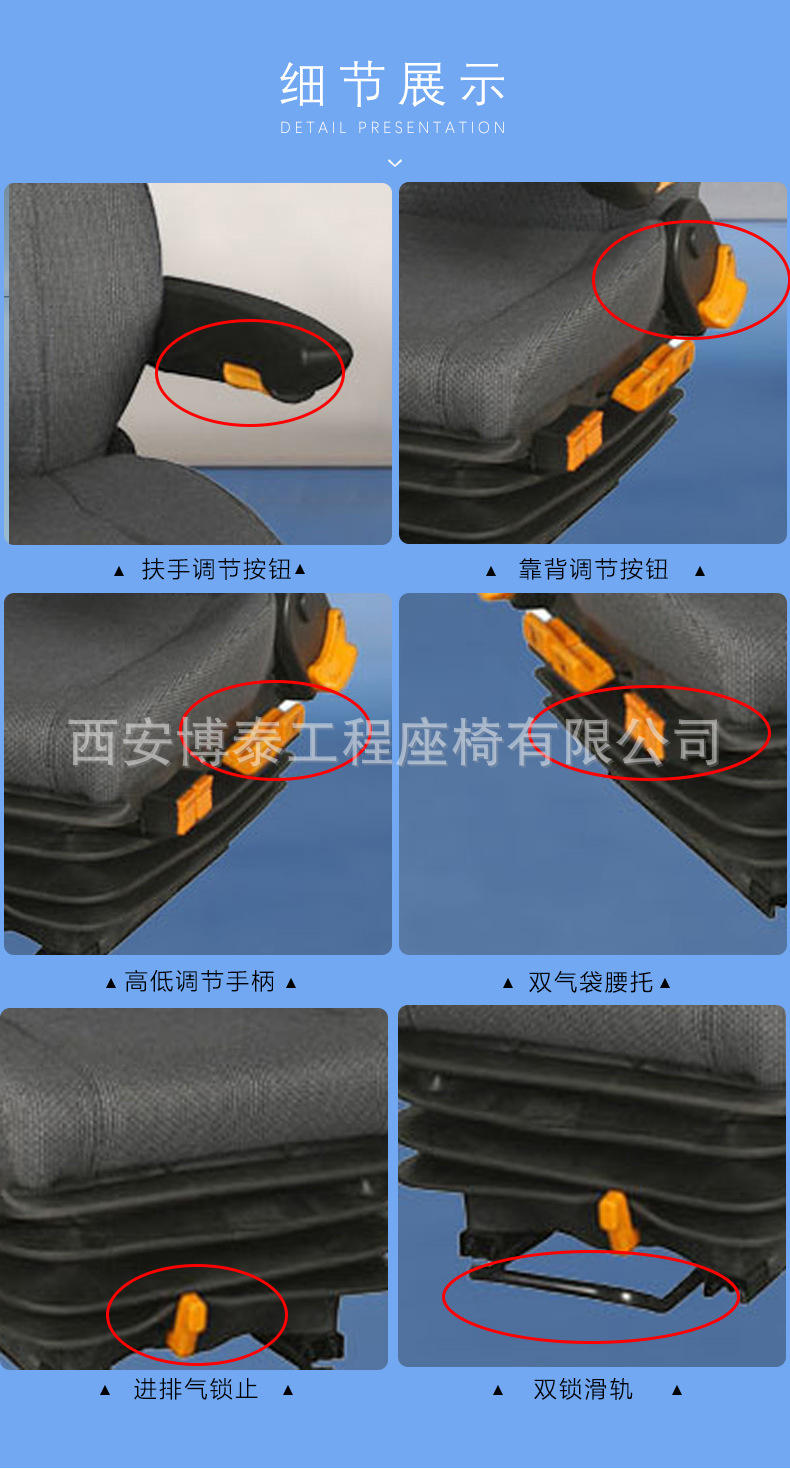 细节展示
DETAIL PRESENTATION

▲ 扶手调节按钮▲

▲ 靠背调节按钮 ▲

西安博泰工程座椅有限公司

▲高低调节手柄 ▲

▲ 双气袋腰托▲

▲ 进排气锁止 ▲

▲ 双锁滑轨 ▲