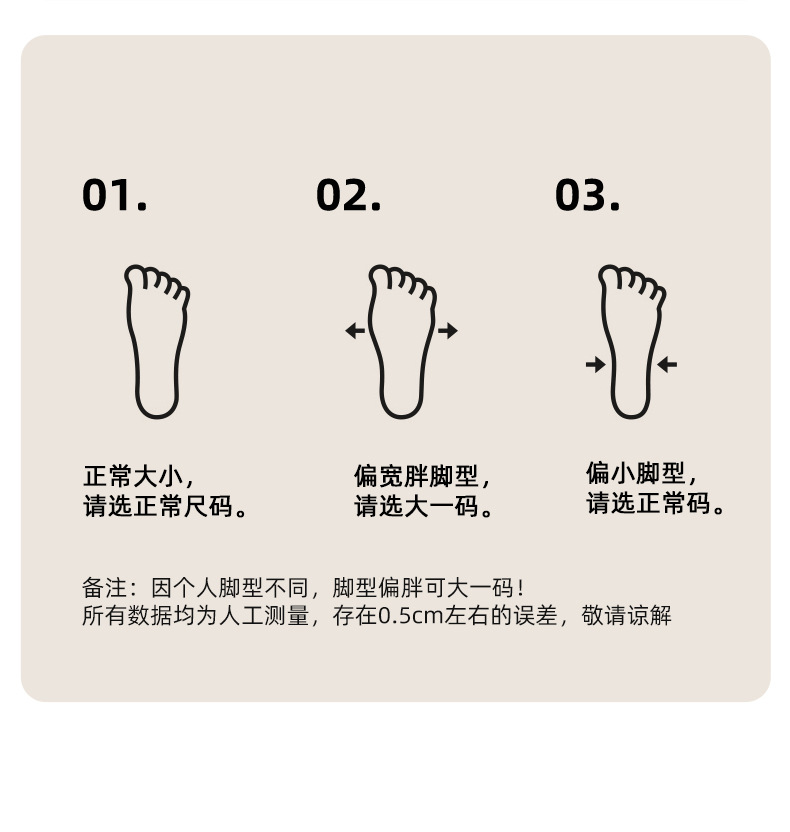 01.

正常大小，
请选正常尺码。

02.

偏宽胖脚型，
请选大一码。

03.

偏小脚型，
请选正常码。

备注：因个人脚型不同，脚型偏胖可大一码！
所有数据均为人工测量，存在0.5cm左右的误差，敬请谅解