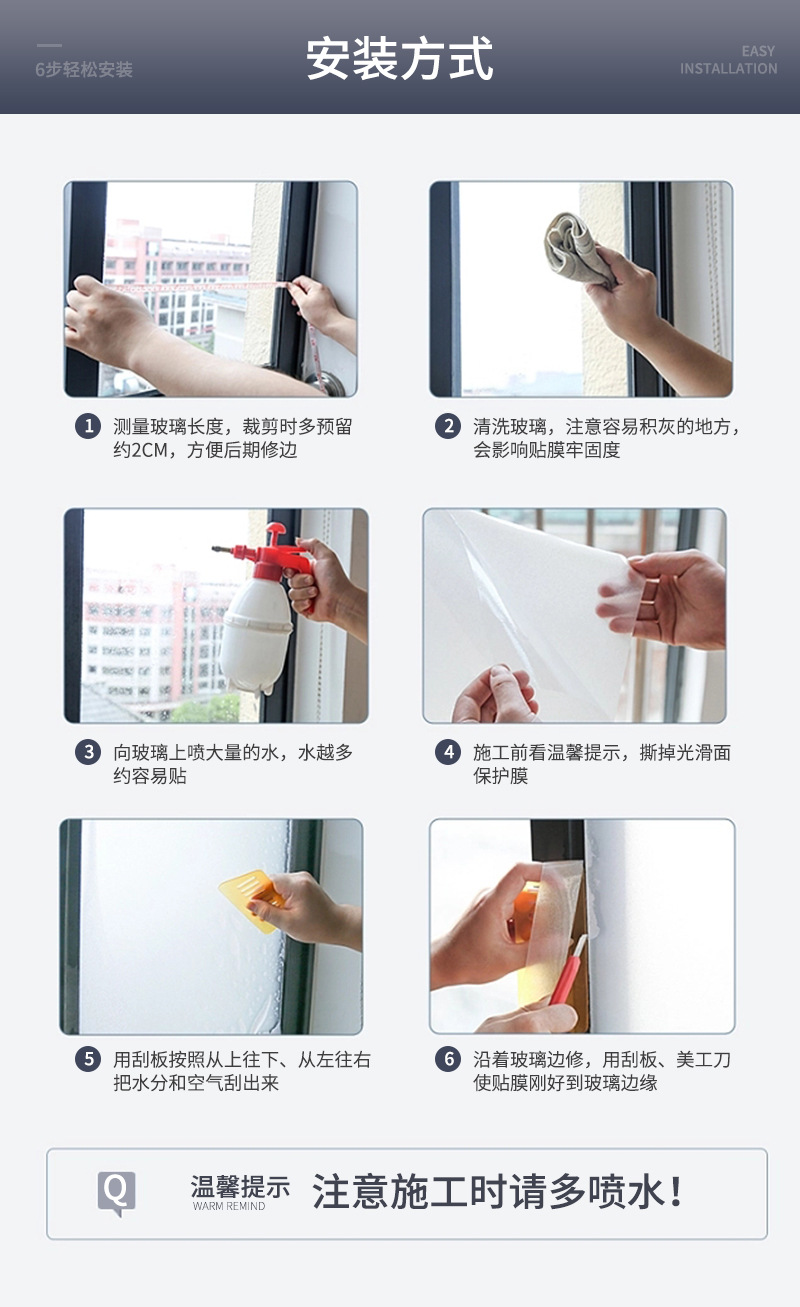 6步轻松安装

安装方式

EASY INSTALLATION

1 测量玻璃长度，裁剪时多预留约2CM，方便后期修边

2 清洗玻璃，注意容易积灰的地方，会影响贴膜牢固度

3 向玻璃上喷大量的水，水越多约容易贴

4 施工前看温馨提示，撕掉光滑面保护膜

5 用刮板按照从上往下、从左往右把水分和空气刮出来

6 沿着玻璃边修，用刮板、美工刀使贴膜刚好到玻璃边缘

Q

温馨提示
WARM REMIND

注意施工时请多喷水！