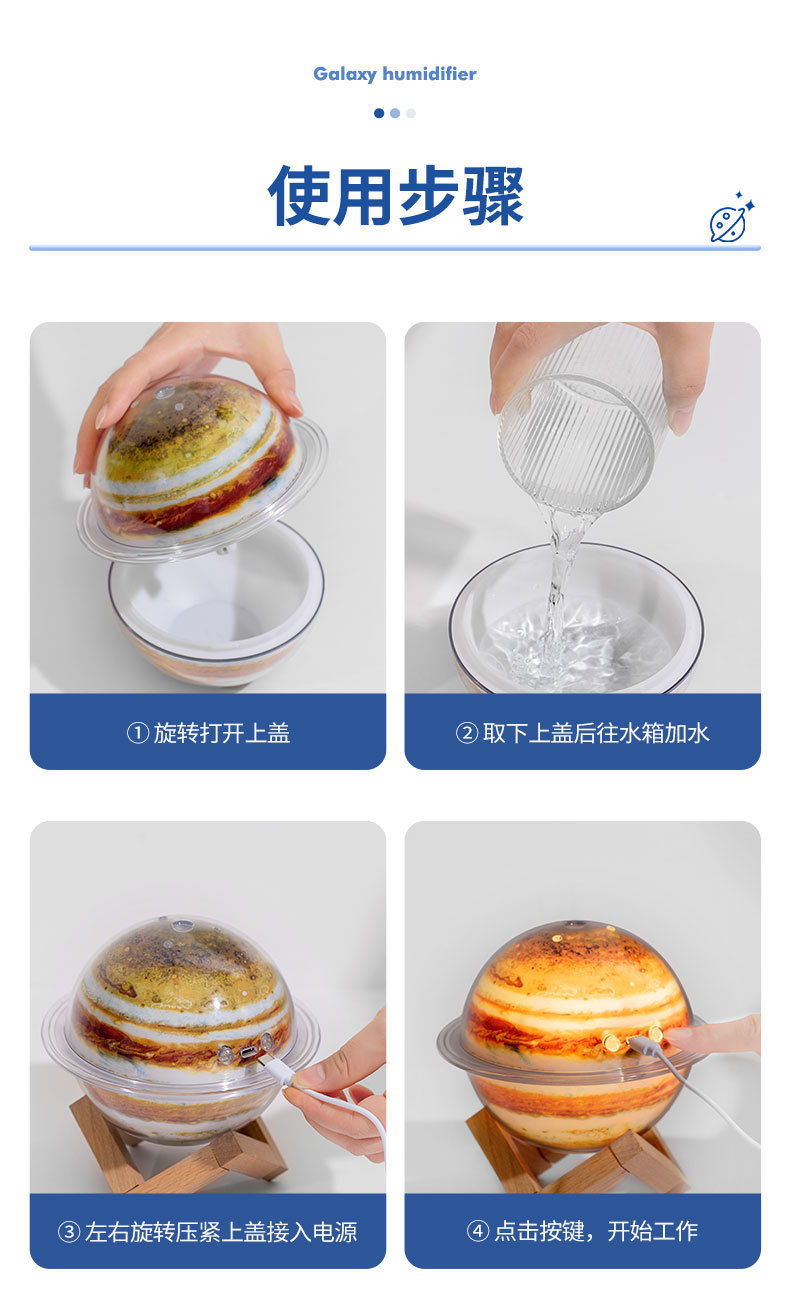 Galaxy humidifier

使用步骤

① 旋转打开上盖

② 取下上盖后往水箱加水

③ 左右旋转压紧上盖接入电源

④ 点击按键，开始工作