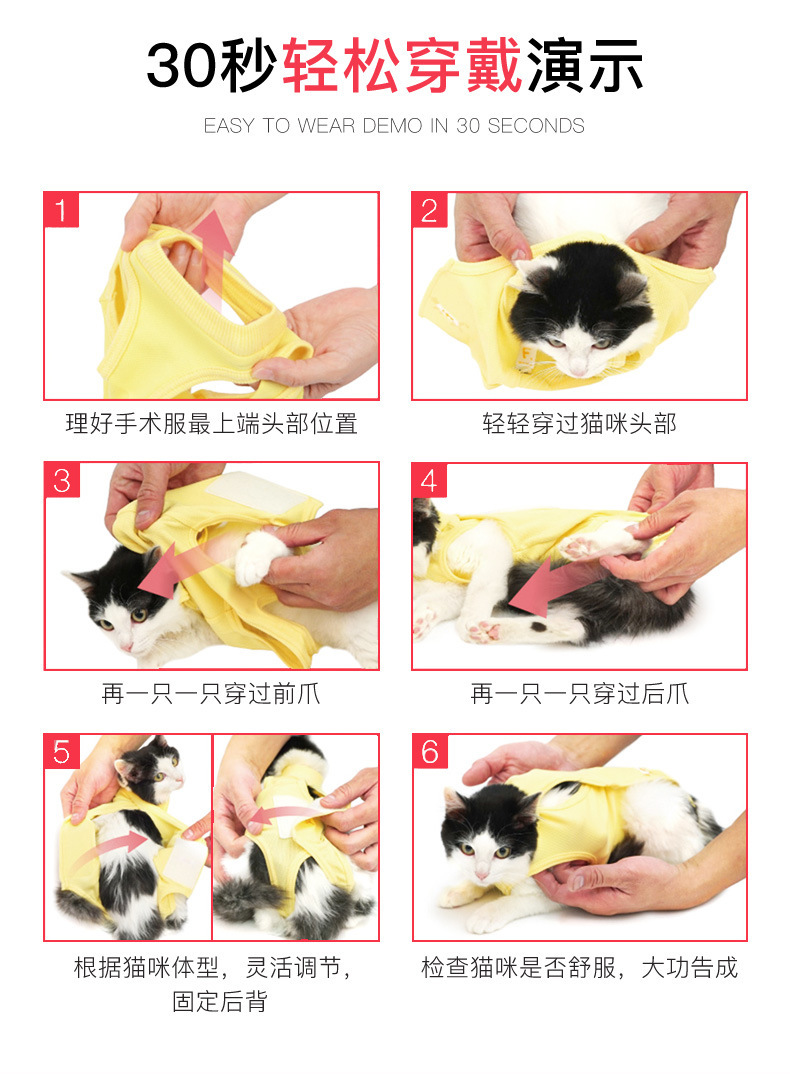 30秒轻松穿戴演示

EASY TO WEAR DEMO IN 30 SECONDS

1
理好手术服最上端头部位置

2
轻轻穿过猫咪头部

3
再一只一只穿过前爪

4
再一只一只穿过后爪

5
根据猫咪体型，灵活调节，固定后背

6
检查猫咪是否舒服，大功告成