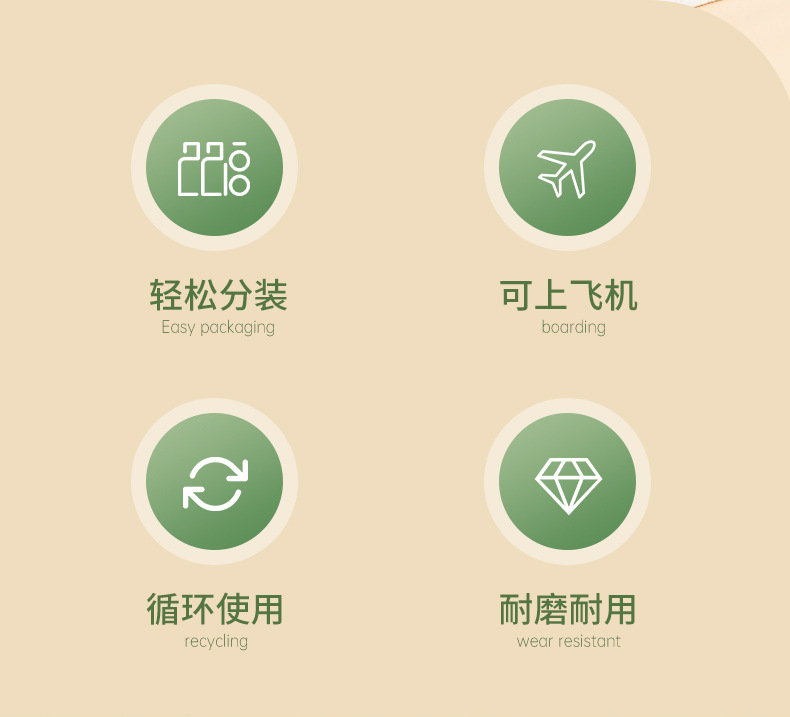 轻松分装
Easy packaging

可上飞机
boarding

循环使用
recycling

耐磨耐用
wear resistant