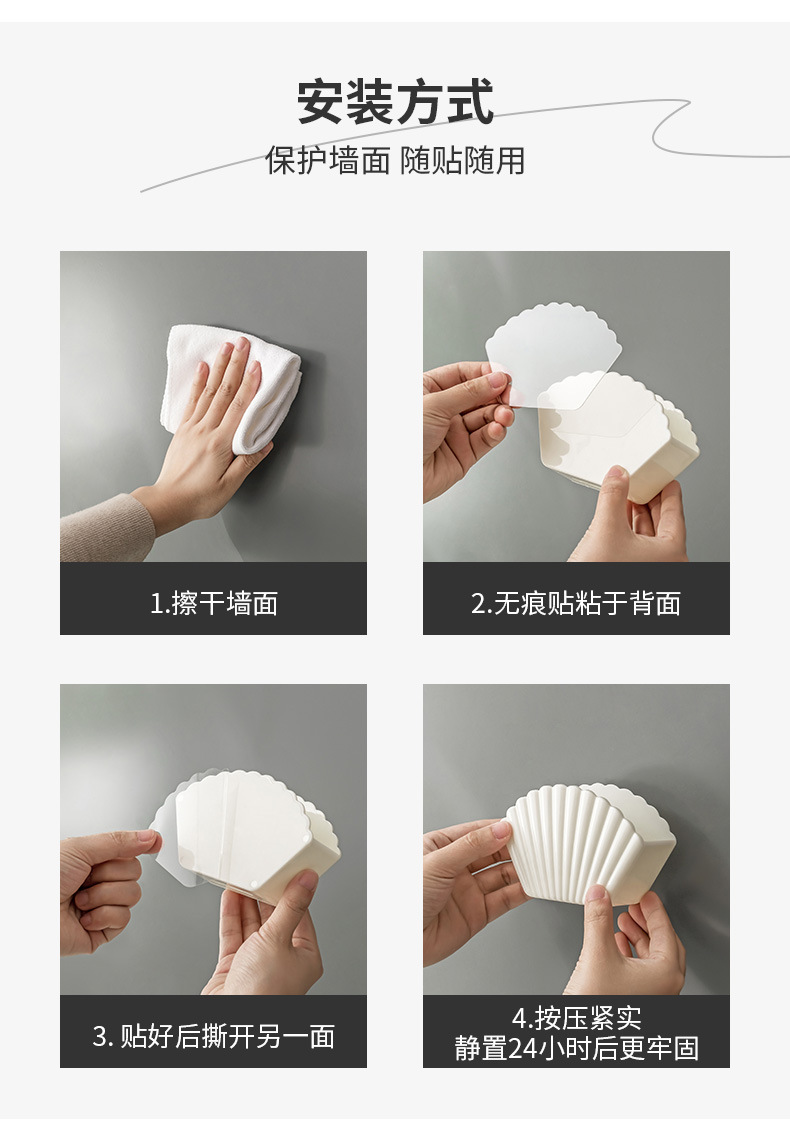 安装方式
保护墙面 随贴随用

1.擦干墙面

2.无痕贴粘于背面

3. 贴好后撕开另一面

4.按压紧实
静置24小时后更牢固